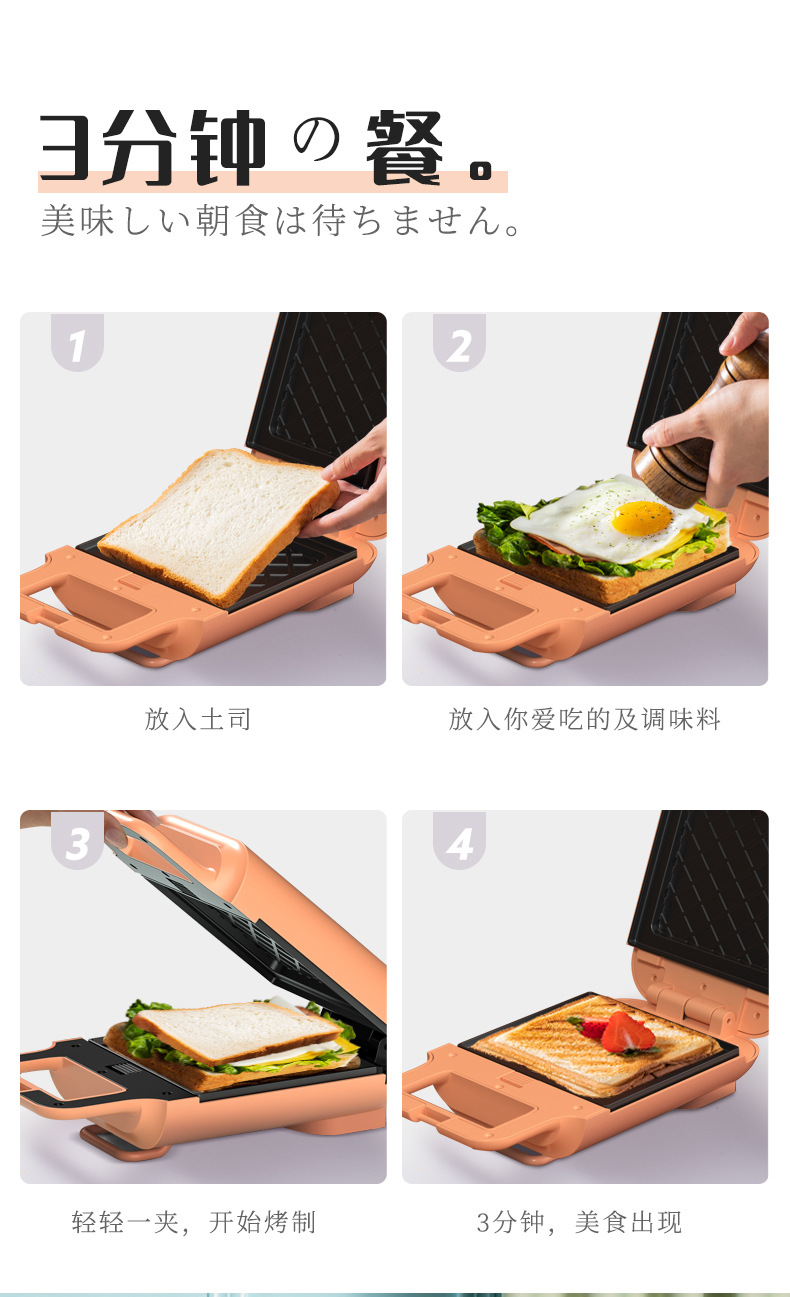 3分钟の餐。
美味しい朝食は待ちません。

1
放入土司

2
放入你爱吃的及调味料

3
轻轻一夹，开始烤制

4
3分钟，美食出现