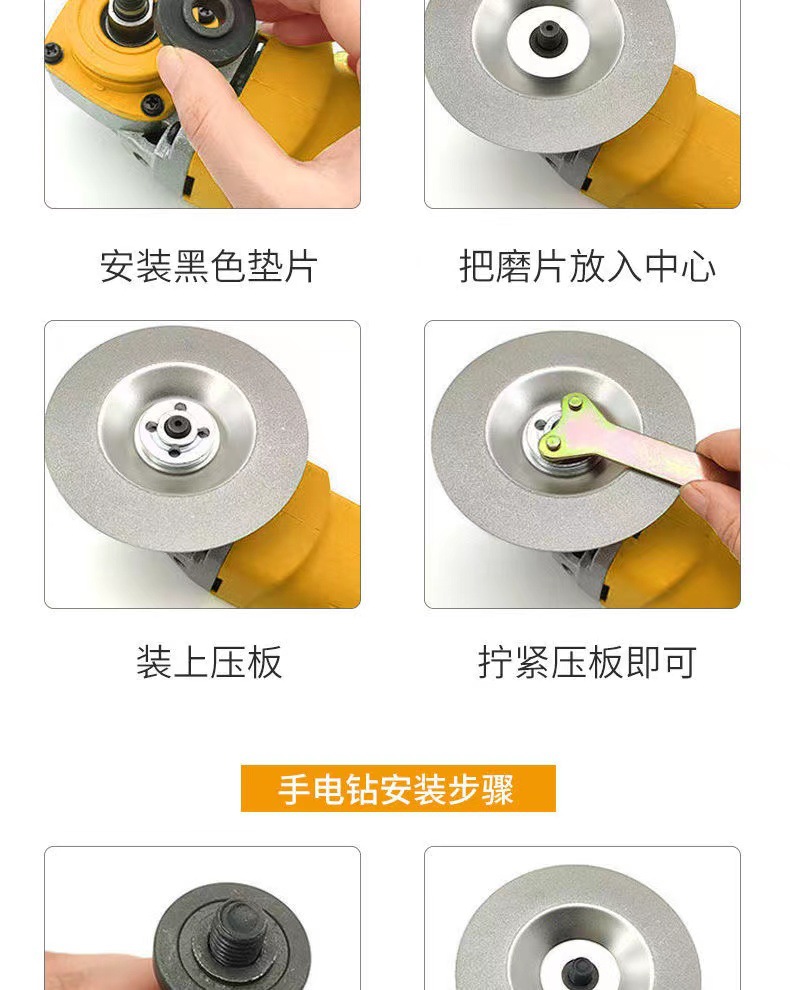 安装黑色垫片

把磨片放入中心

装上压板

拧紧压板即可

手电钻安装步骤