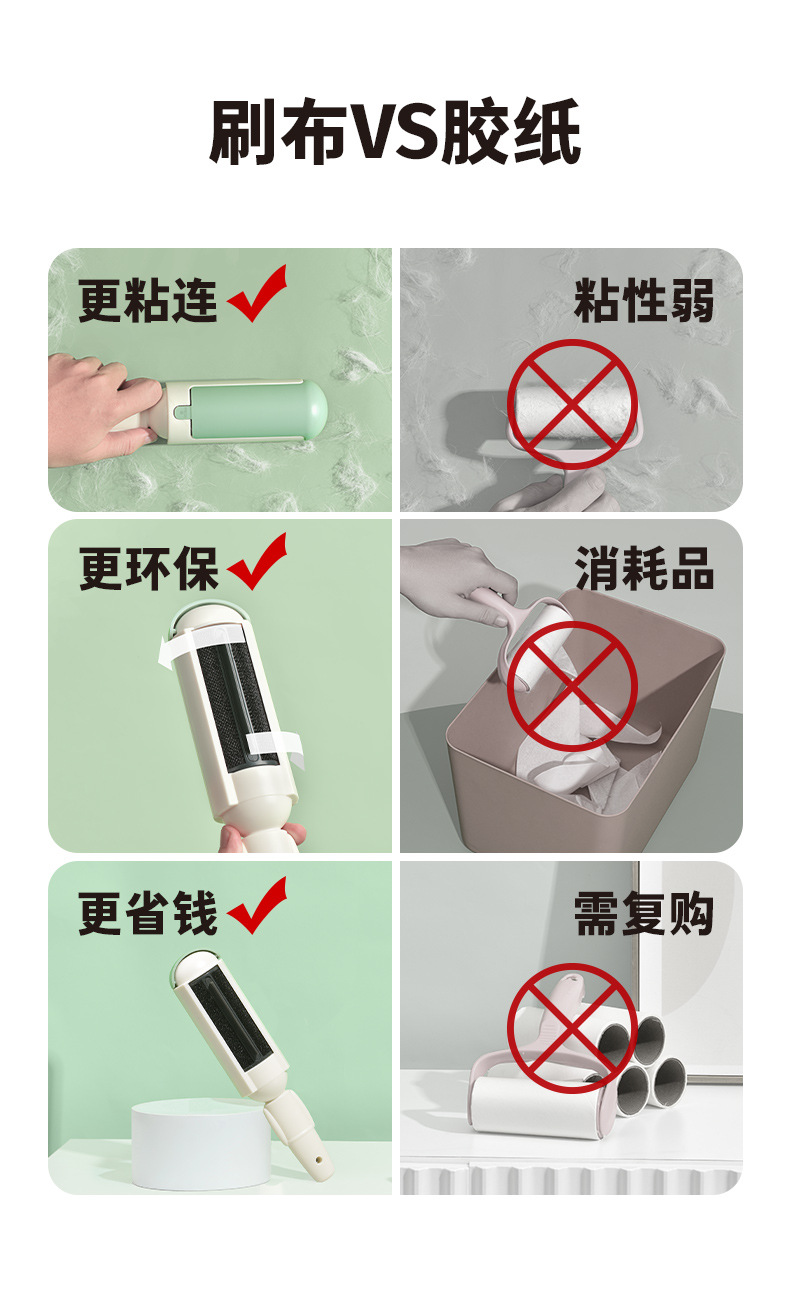 刷布VS胶纸

更粘连

粘性弱

更环保

消耗品

更省钱

需复购