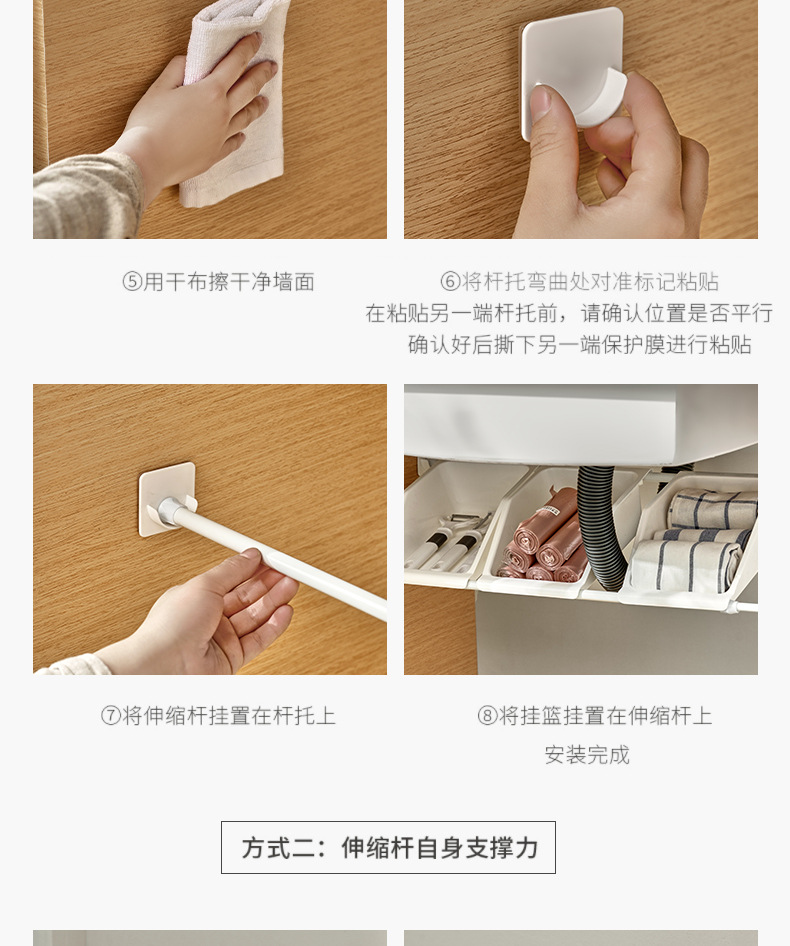 ⑤用干布擦干净墙面

⑥将杆托弯曲处对准标记粘贴
在粘贴另一端杆托前，请确认位置是否平行
确认好后撕下另一端保护膜进行粘贴

⑦将伸缩杆挂置在杆托上

⑧将挂篮挂置在伸缩杆上
安装完成

方式二：伸缩杆自身支撑力