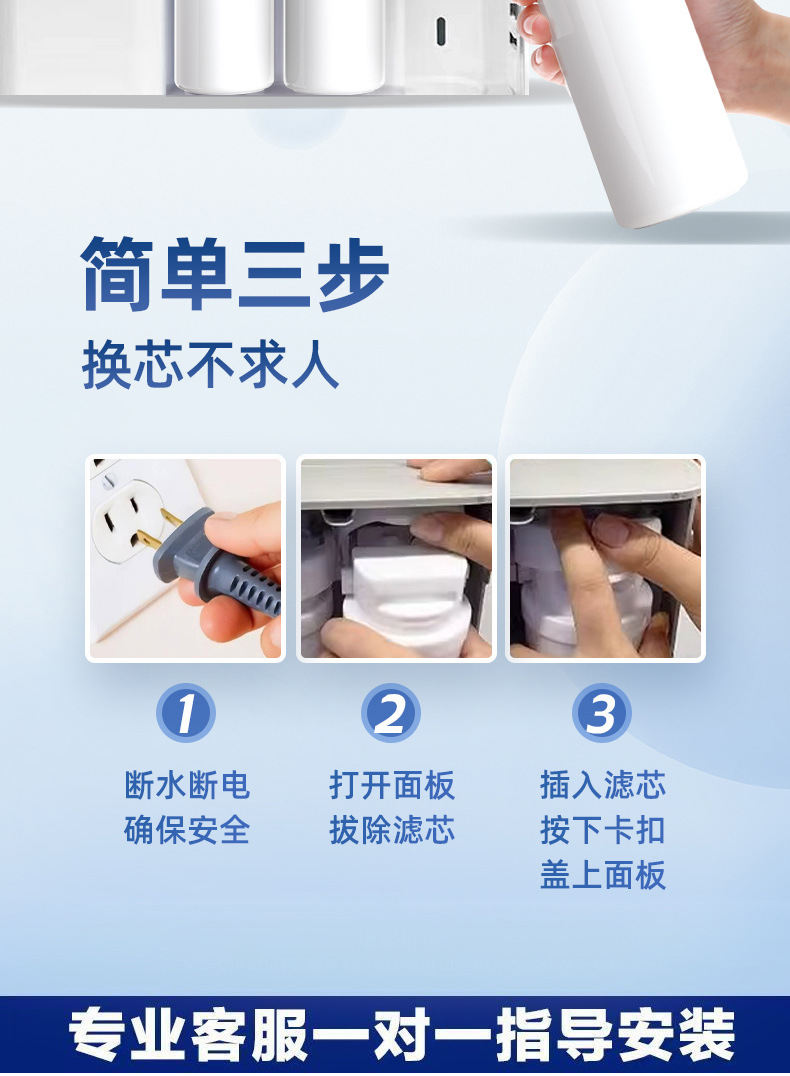 简单三步

换芯不求人

1

断水断电
确保安全

2

打开面板
拔除滤芯

3

插入滤芯
按下卡扣
盖上面板

专业客服一对一指导安装