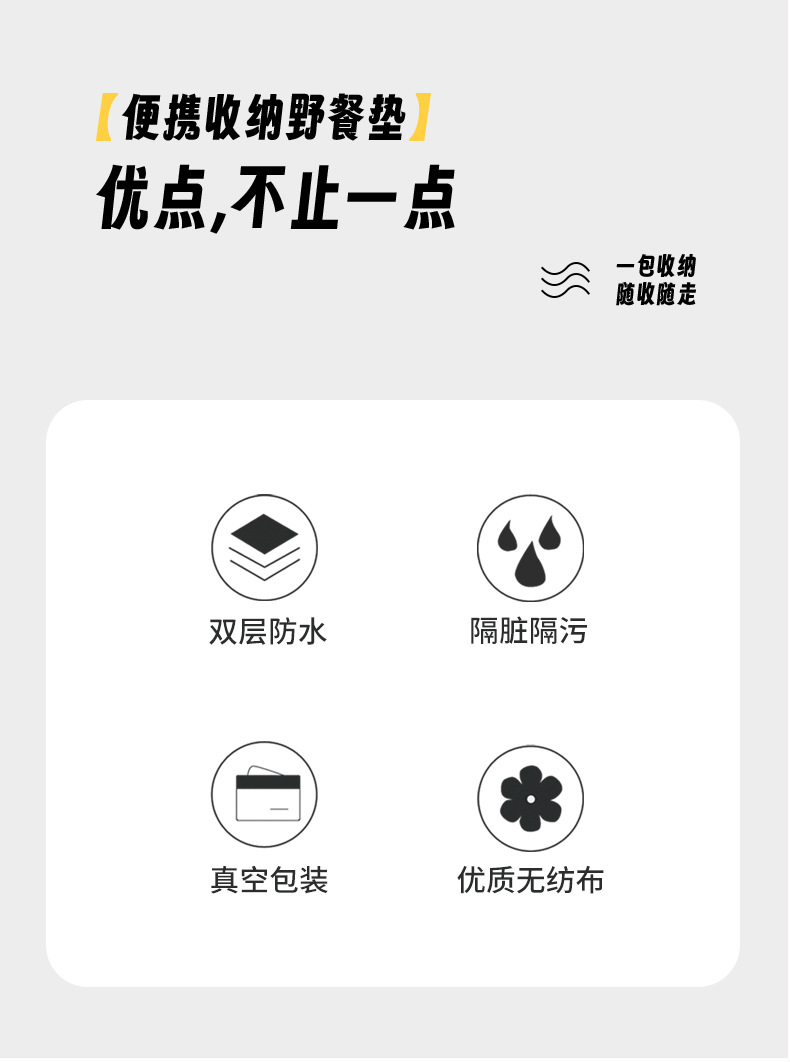 【便携收纳野餐垫】

优点,不止一点

一包收纳
随收随走

双层防水

隔脏隔污

真空包装

优质无纺布