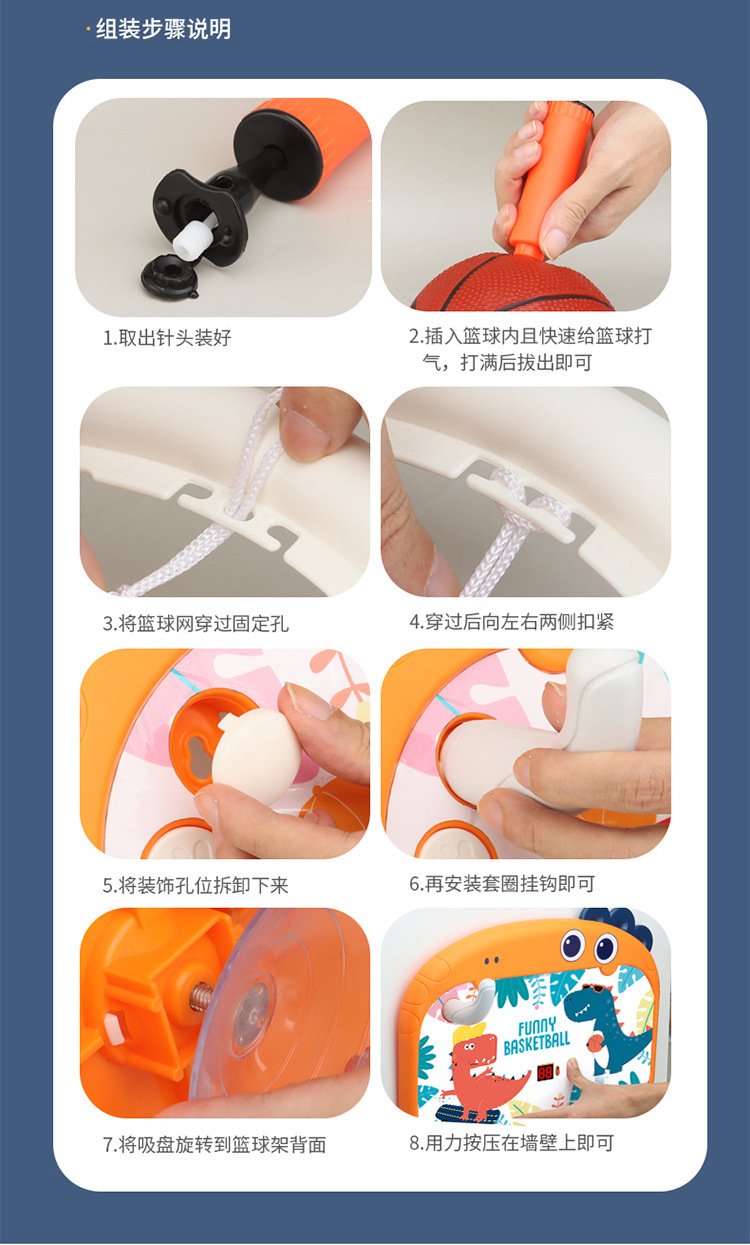 组装步骤说明

1.取出针头装好

2.插入篮球内且快速给篮球打气，打满后拔出即可

3.将篮球网穿过固定孔

4.穿过后向左右两侧扣紧

5.将装饰孔位拆卸下来

6.再安装套圈挂钩即可

7.将吸盘旋转到篮球架背面

FUNNY BASKETBALL

8.用力按压在墙壁上即可