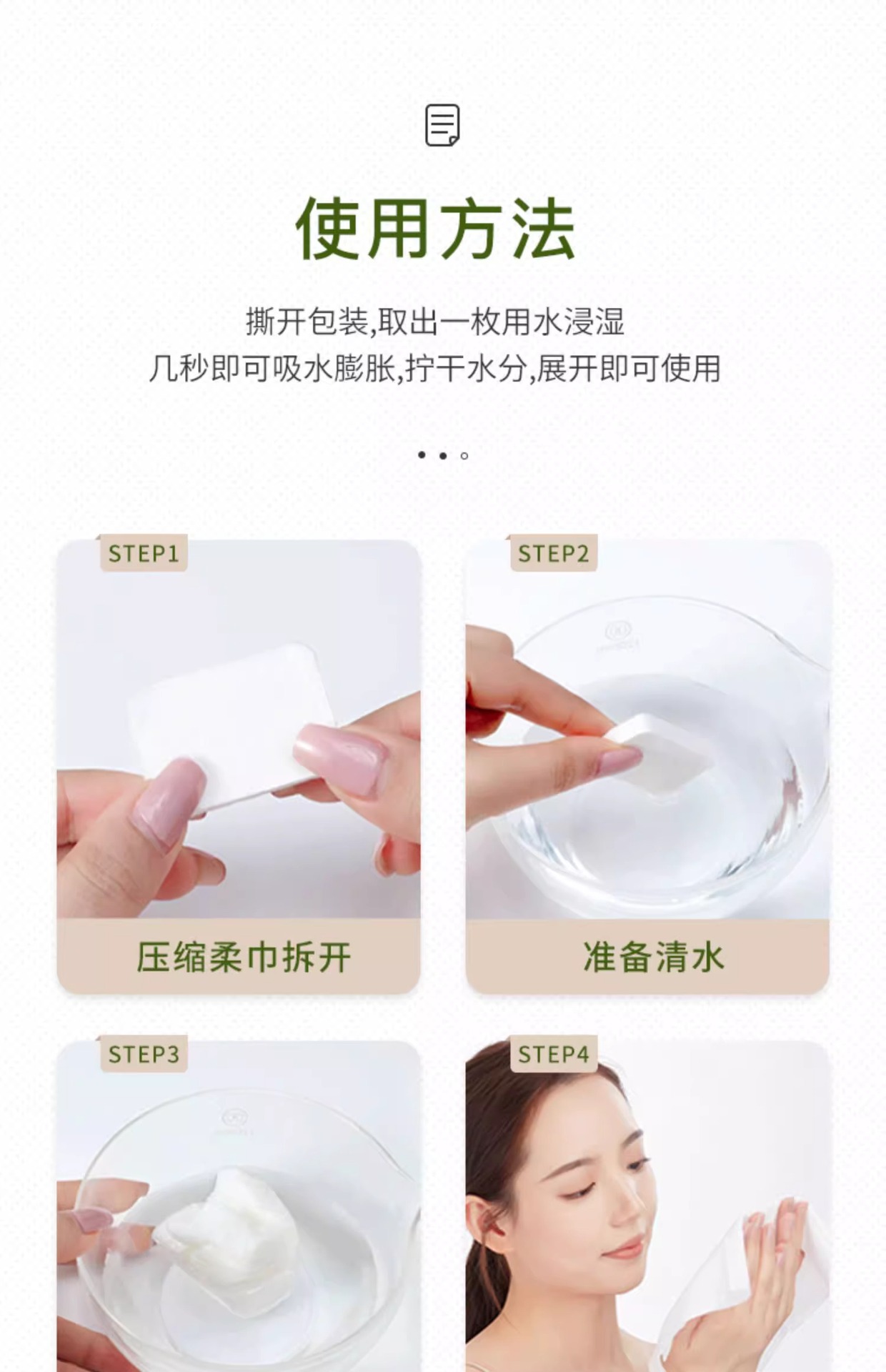 使用方法

撕开包装,取出一枚用水浸湿
几秒即可吸水膨胀,拧干水分,展开即可使用

STEP1

压缩柔巾拆开

STEP2

准备清水

STEP3

STEP4