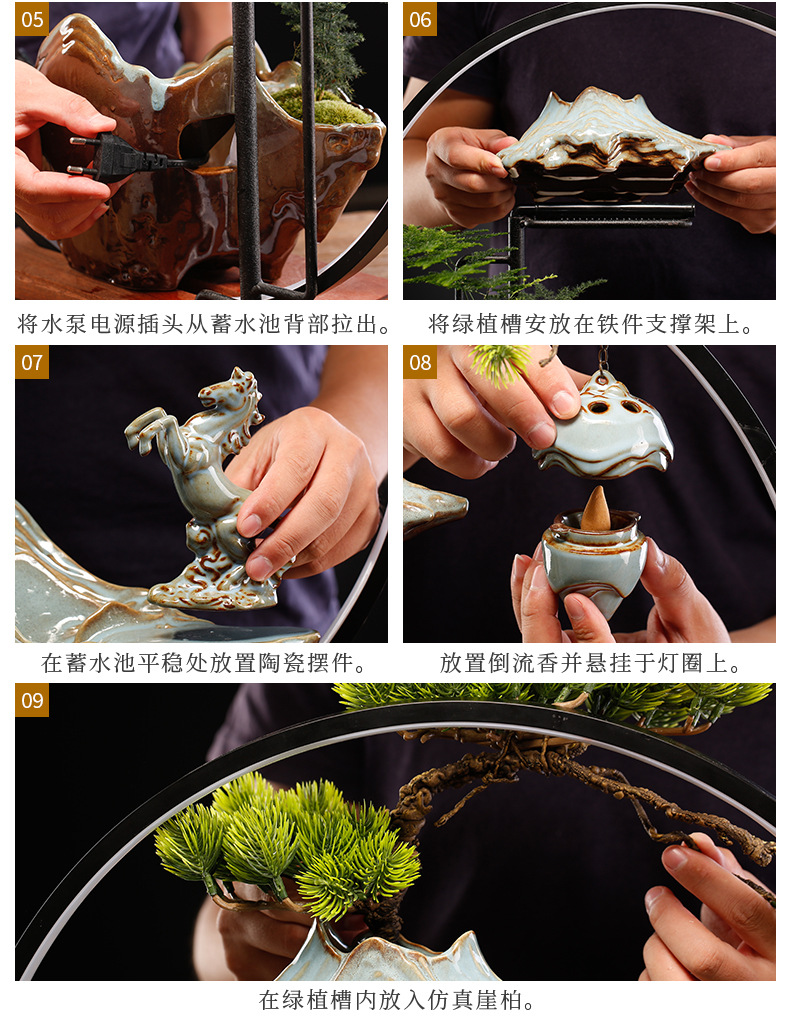 05

将水泵电源插头从蓄水池背部拉出。

06

将绿植槽安放在铁件支撑架上。

07

在蓄水池平稳处放置陶瓷摆件。

08

放置倒流香并悬挂于灯圈上。

09

在绿植槽内放入仿真崖柏。