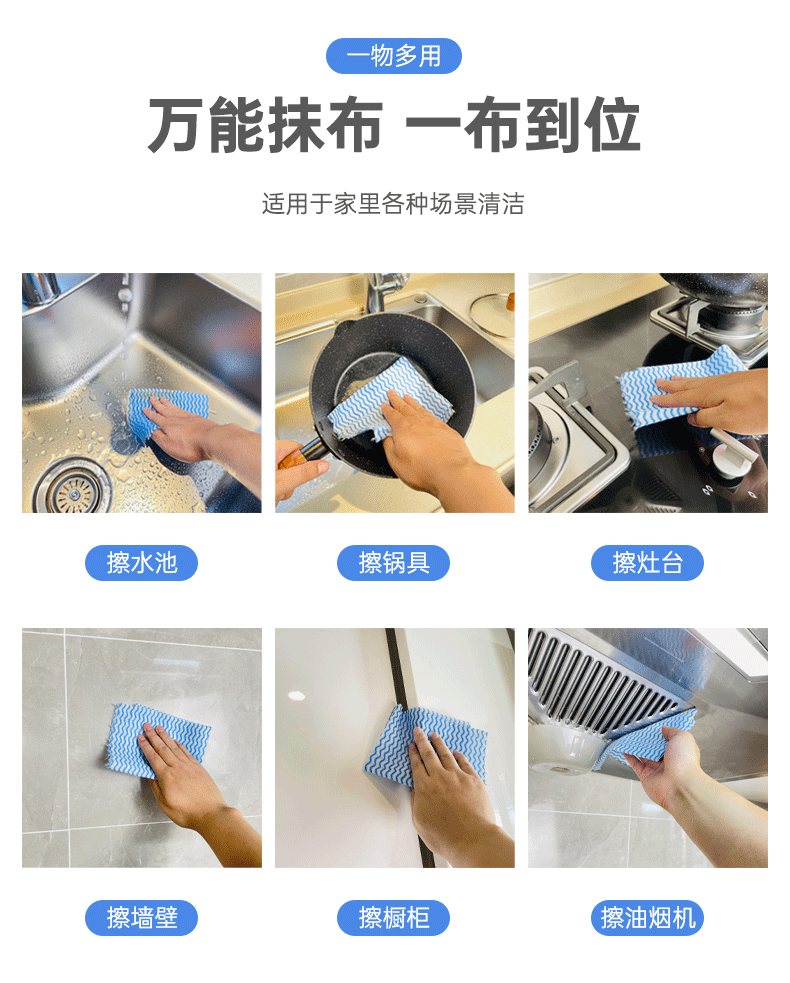 一物多用

万能抹布 一布到位

适用于家里各种场景清洁

擦水池

擦锅具

擦灶台

擦墙壁

擦橱柜

擦油烟机