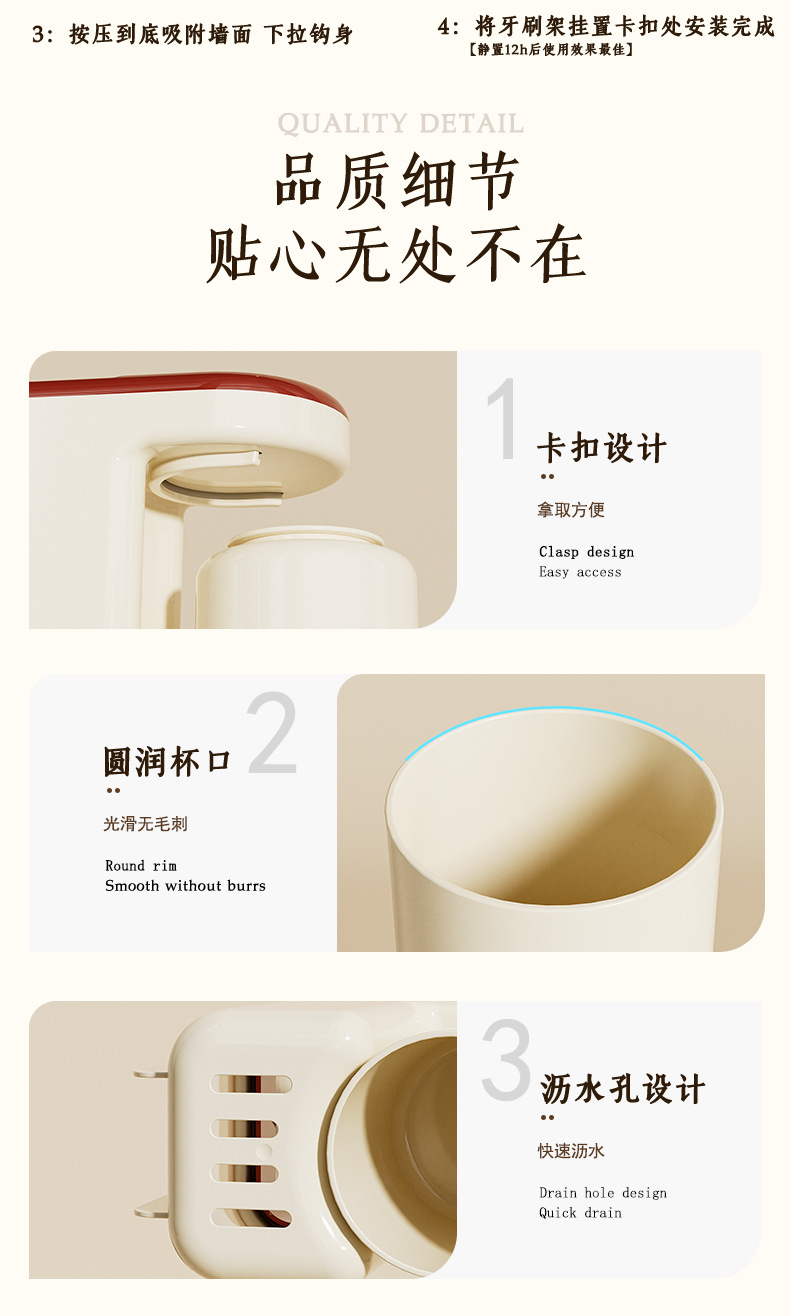 3：按压到底吸附墙面 下拉钩身

4：将牙刷架挂置卡扣处安装完成
【静置12h后使用效果最佳】

QUALITY DETAIL

品质细节
贴心无处不在

1

卡扣设计

拿取方便

Clasp design
Easy access

2

圆润杯口

光滑无毛刺

Round rim
Smooth without burrs

3

沥水孔设计

快速沥水

Drain hole design
Quick drain