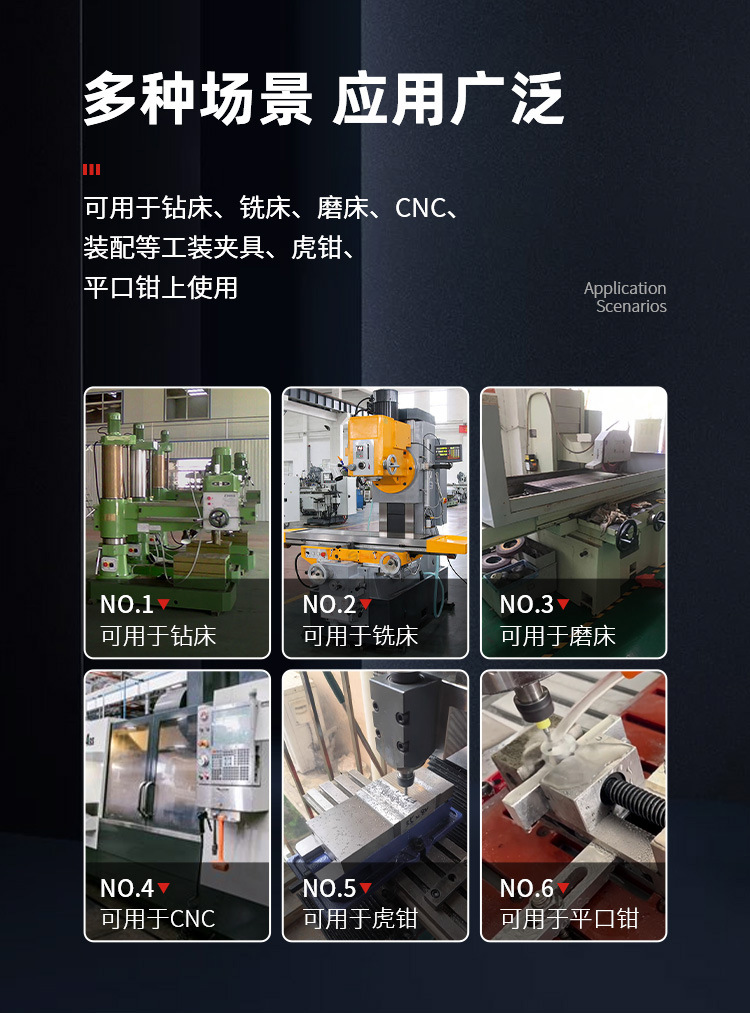 多种场景 应用广泛

可用于钻床、铣床、磨床、CNC、装配等工装夹具、虎钳、平口钳上使用

Application Scenarios

NO.1
可用于钻床

NO.2
可用于铣床

NO.3
可用于磨床

NO.4
可用于CNC

NO.5
可用于虎钳

NO.6
可用于平口钳