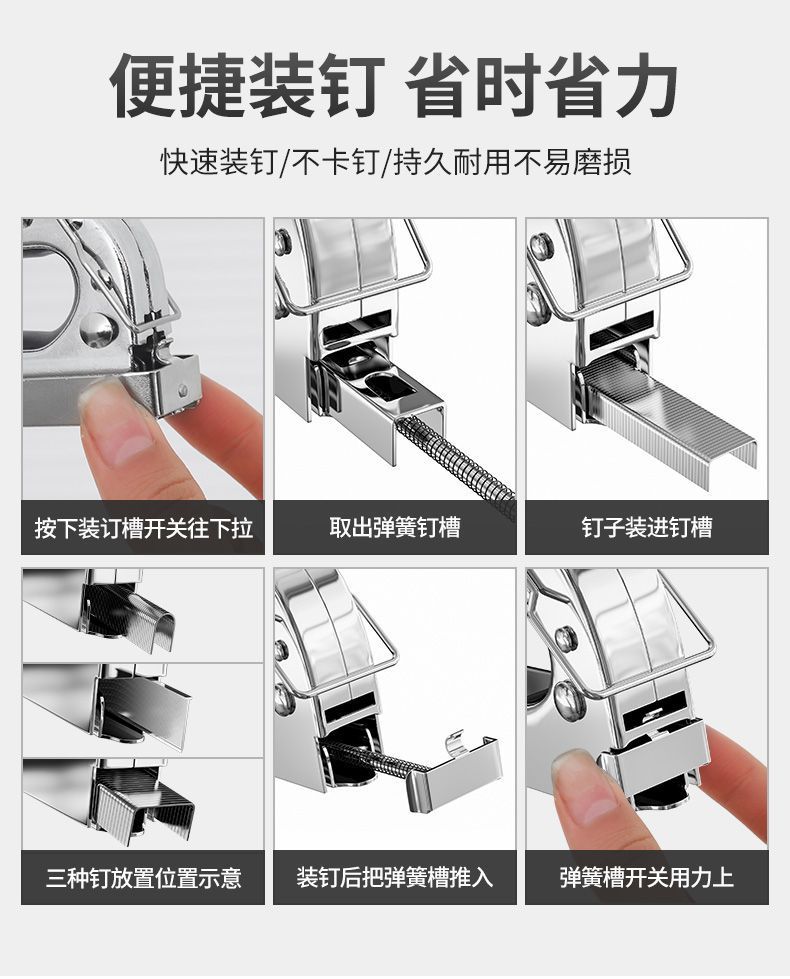 便捷装钉 省时省力

快速装钉/不卡钉/持久耐用不易磨损

按下装订槽开关往下拉

取出弹簧钉槽

钉子装进钉槽

三种钉放置位置示意

装钉后把弹簧槽推入

弹簧槽开关用力上