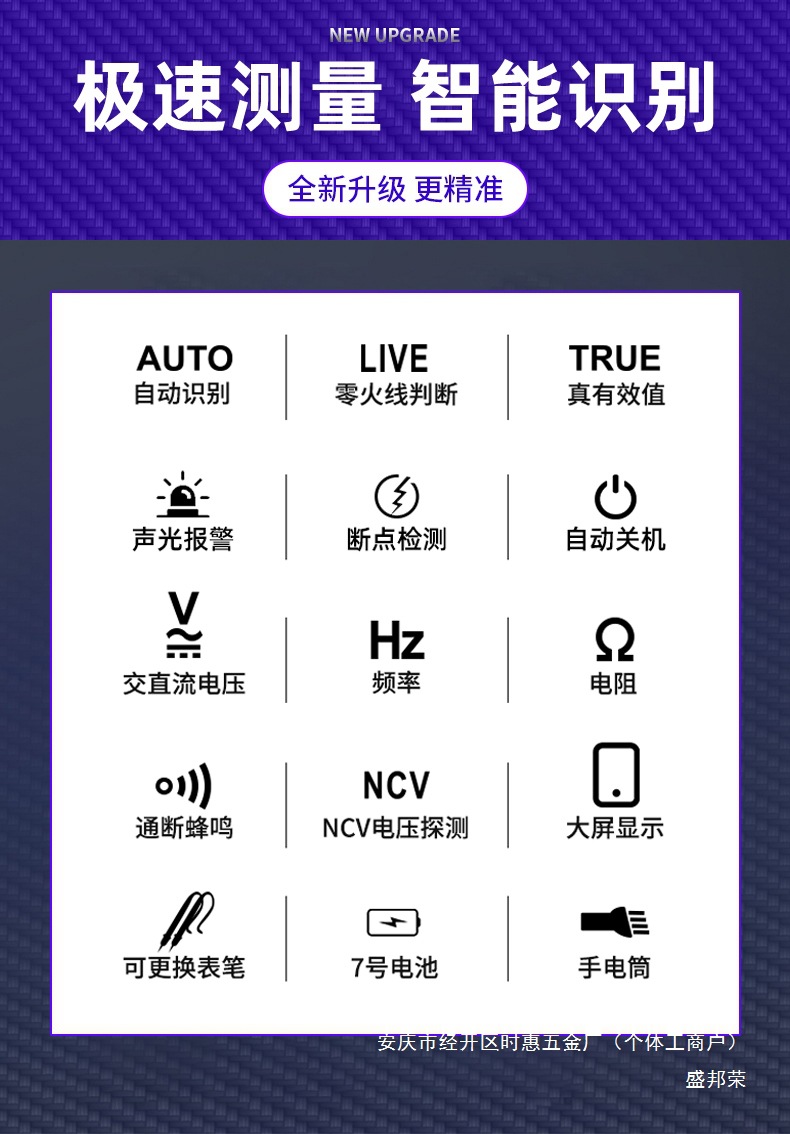 NEW UPGRADE

极速测量 智能识别

全新升级 更精准

AUTO
自动识别

LIVE
零火线判断

TRUE
真有效值

声光报警

断点检测

自动关机

V
交直流电压

Hz
频率

Ω
电阻

通断蜂鸣

NCV
NCV电压探测

大屏显示

可更换表笔

7号电池

手电筒

安庆市经开区时惠五金厂（个体工商户）

盛邦荣