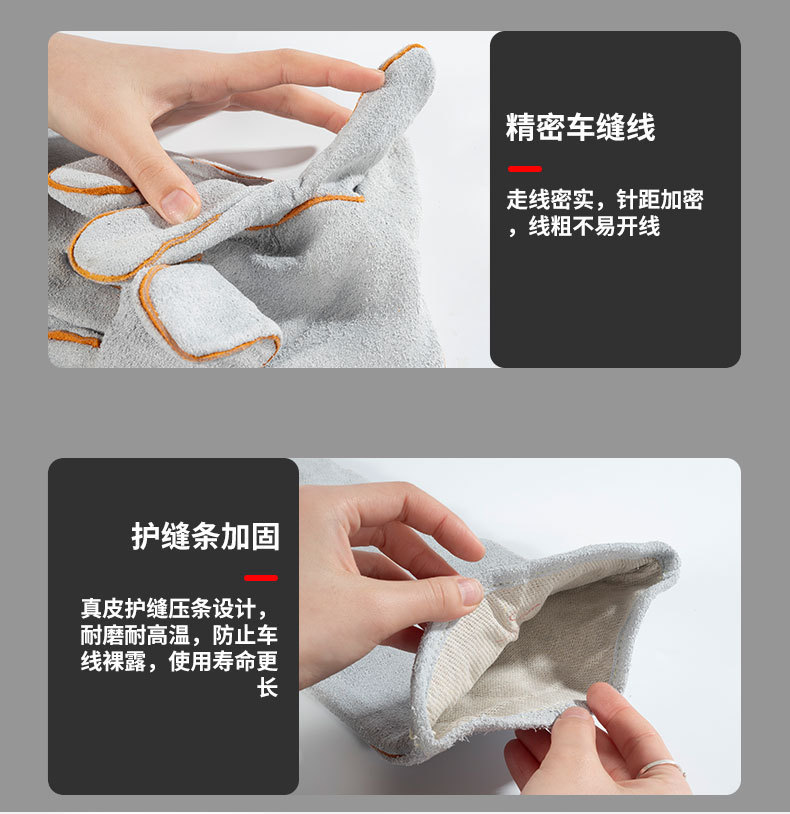 精密车缝线

走线密实，针距加密，线粗不易开线

护缝条加固

真皮护缝压条设计，耐磨耐高温，防止车线裸露，使用寿命更长