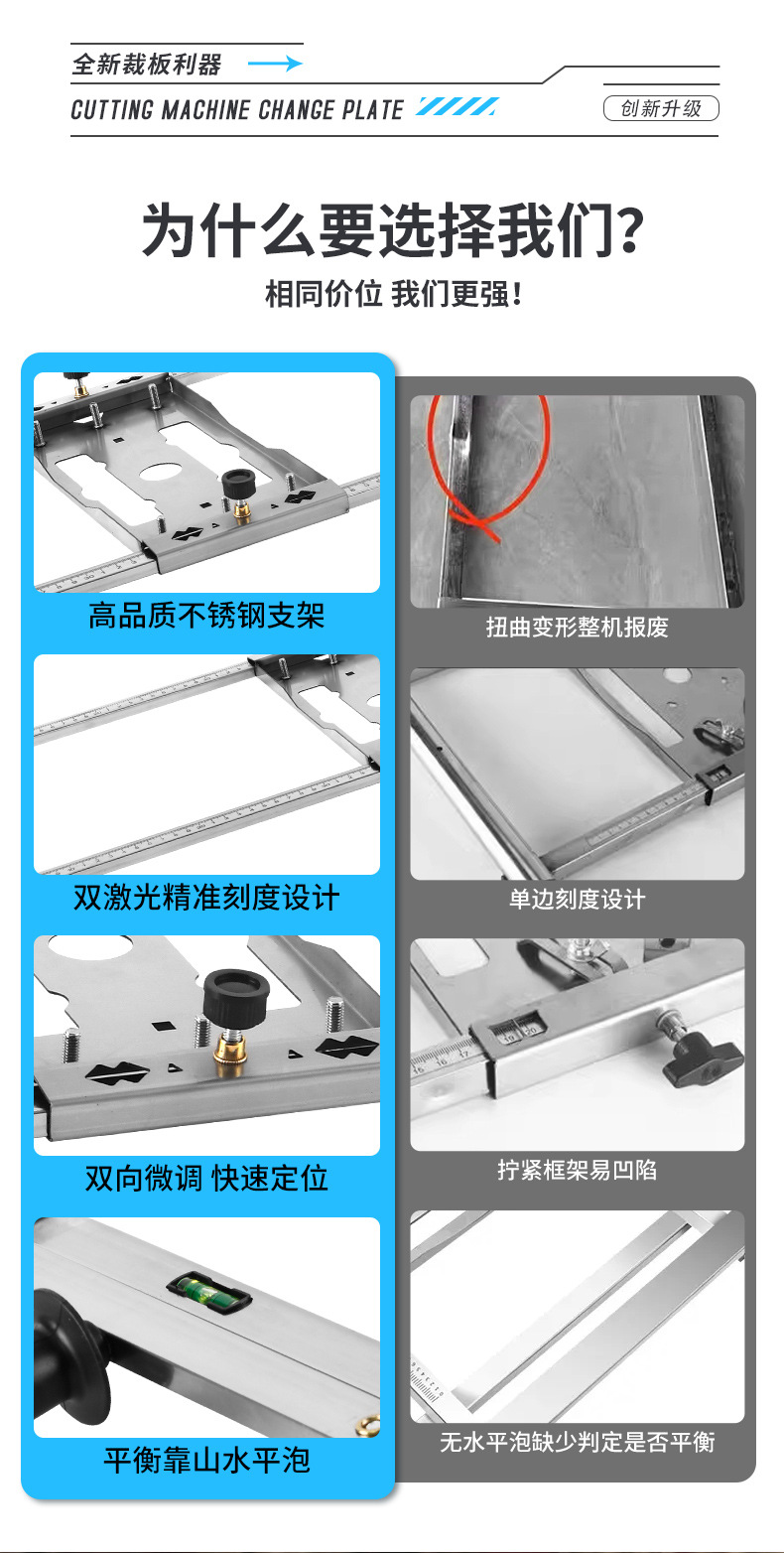 全新裁板利器

CUTTING MACHINE CHANGE PLATE

创新升级

为什么要选择我们?

相同价位 我们更强!

高品质不锈钢支架

双激光精准刻度设计

双向微调 快速定位

平衡靠山水平泡

扭曲变形整机报废

单边刻度设计

拧紧框架易凹陷

无水平泡缺少判定是否平衡