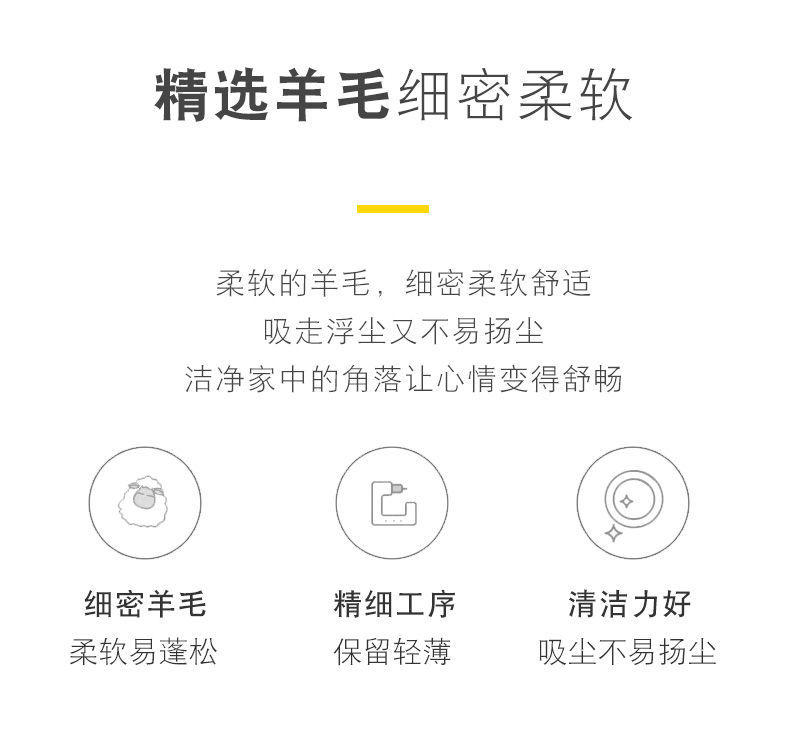 精选羊毛细密柔软

柔软的羊毛，细密柔软舒适
吸走浮尘又不易扬尘
洁净家中的角落让心情变得舒畅

细密羊毛
柔软易蓬松

精细工序
保留轻薄

清洁力好
吸尘不易扬尘