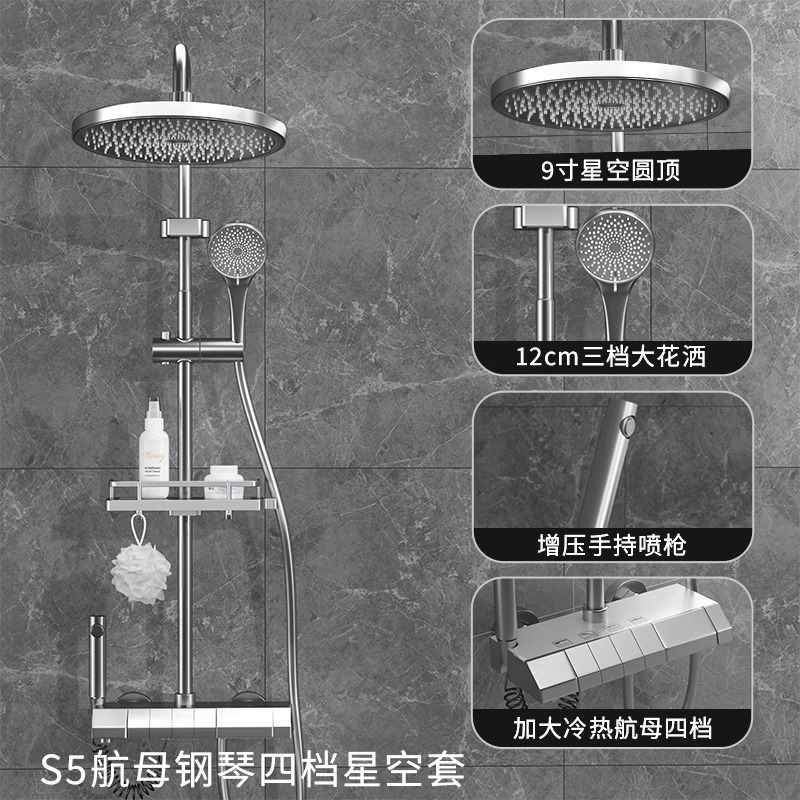 9寸星空圆顶

12cm三档大花洒

增压手持喷枪

加大冷热航母四档

S5航母钢琴四档星空套