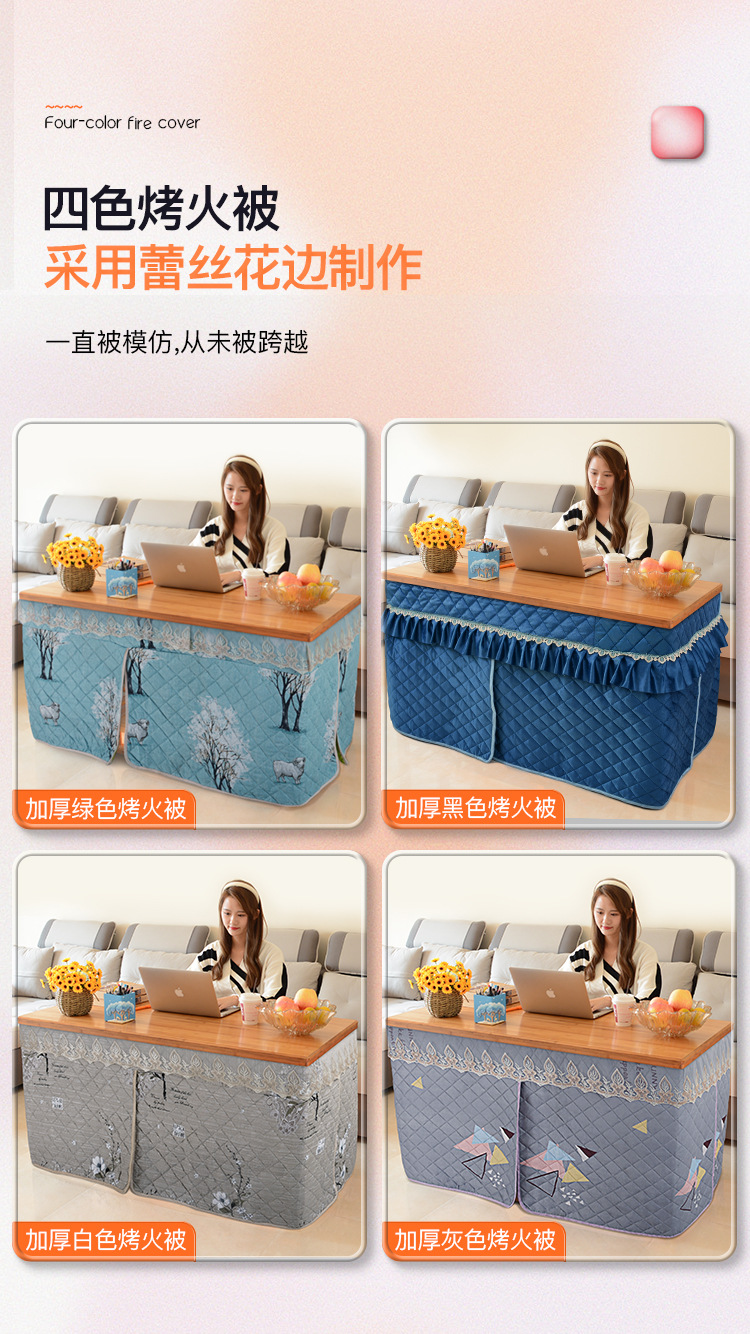 Four-color fire cover

四色烤火被
采用蕾丝花边制作

一直被模仿,从未被跨越

加厚绿色烤火被

加厚黑色烤火被

加厚白色烤火被

加厚灰色烤火被