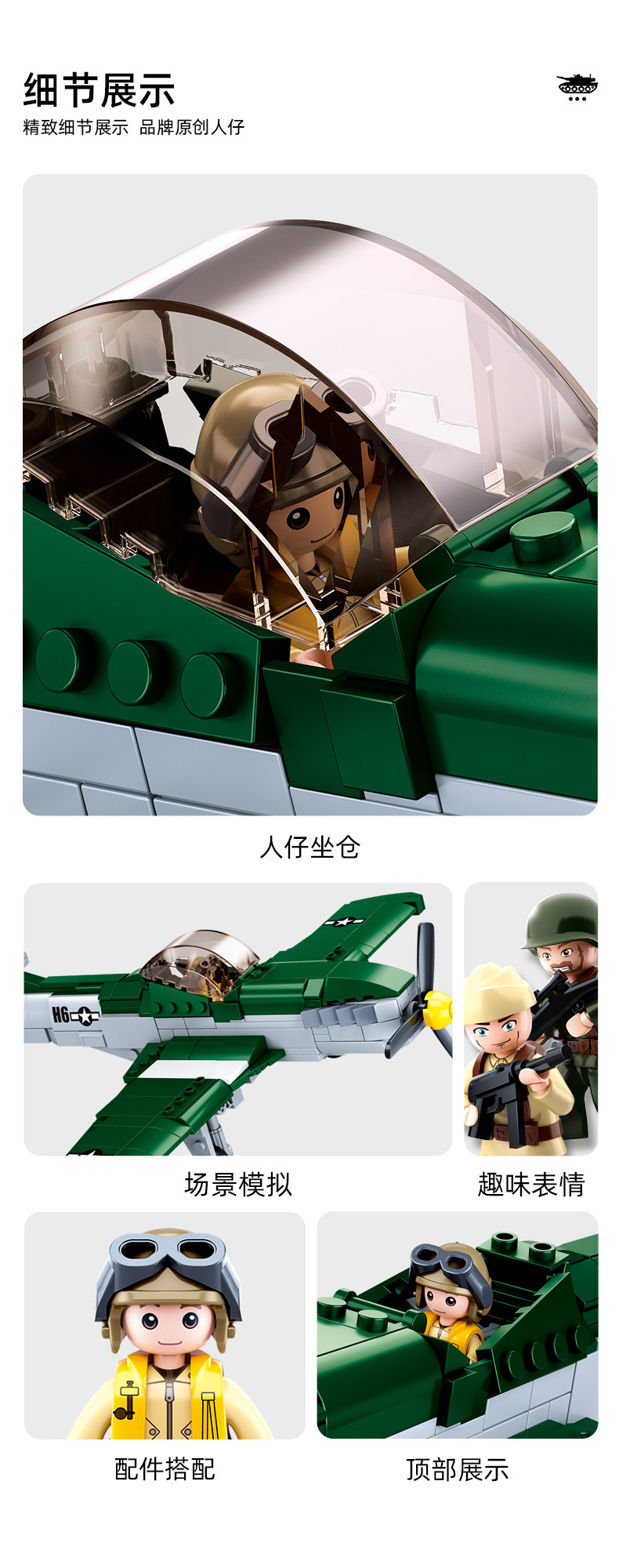 细节展示

精致细节展示 品牌原创人仔

人仔坐仓

H6

场景模拟

趣味表情

配件搭配

顶部展示