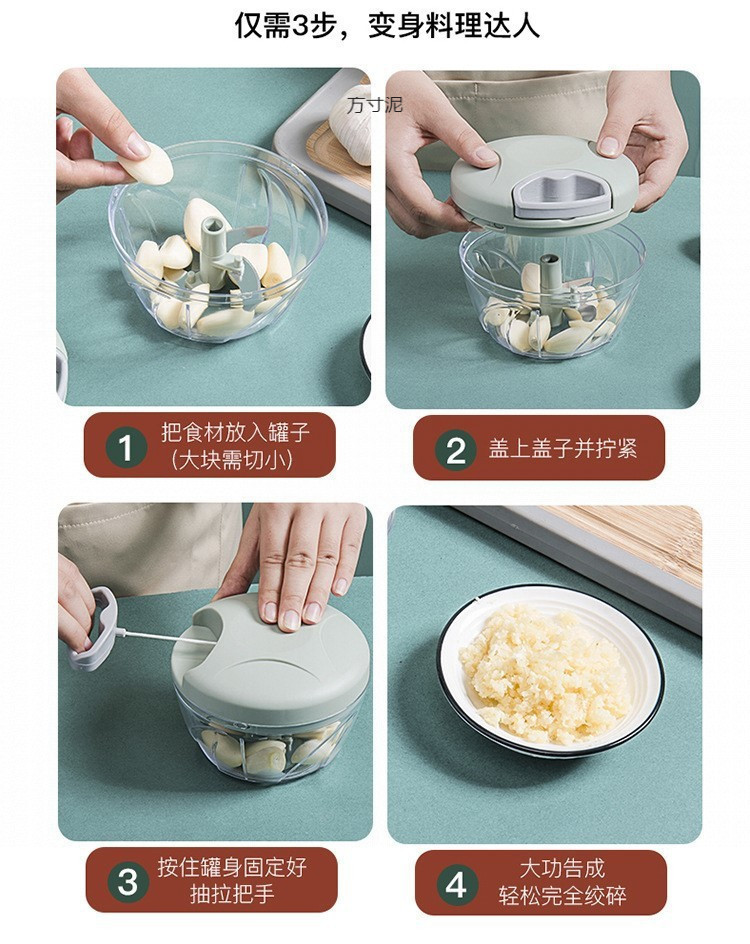 仅需3步，变身料理达人

方寸泥

1 把食材放入罐子
(大块需切小)

2 盖上盖子并拧紧

3 按住罐身固定好
抽拉把手

4 大功告成
轻松完全绞碎