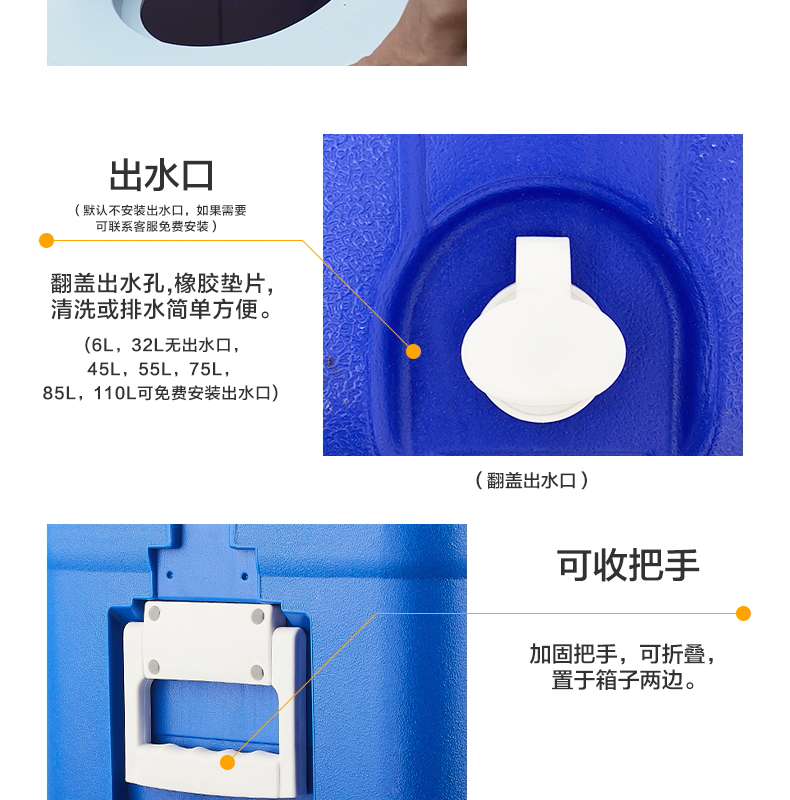 出水口

（默认不安装出水口，如果需要可联系客服免费安装）

翻盖出水孔,橡胶垫片,清洗或排水简单方便。

（6L，32L无出水口，45L，55L，75L，85L，110L可免费安装出水口）

（翻盖出水口）

可收把手

加固把手，可折叠，置于箱子两边。