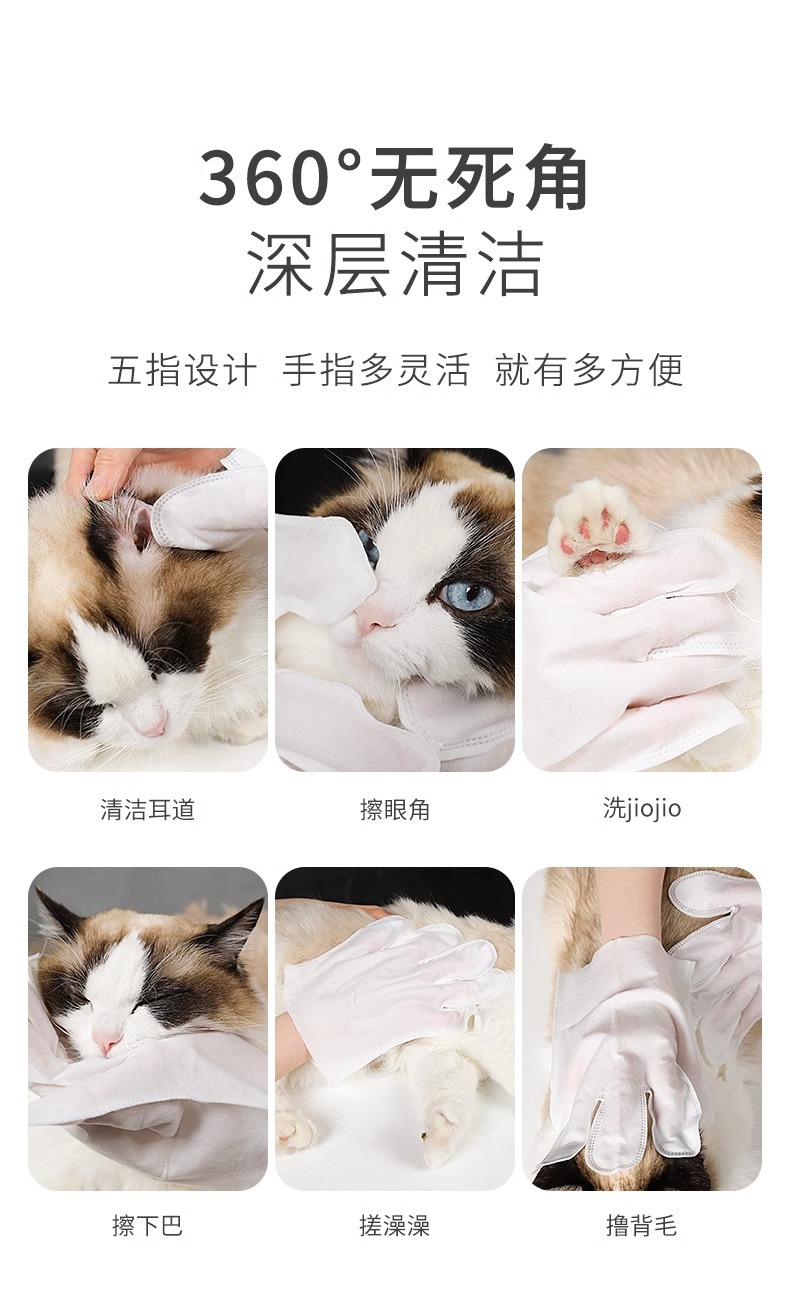 360°无死角
深层清洁

五指设计 手指多灵活 就有多方便

清洁耳道

擦眼角

洗jiojio

擦下巴

搓澡澡

撸背毛