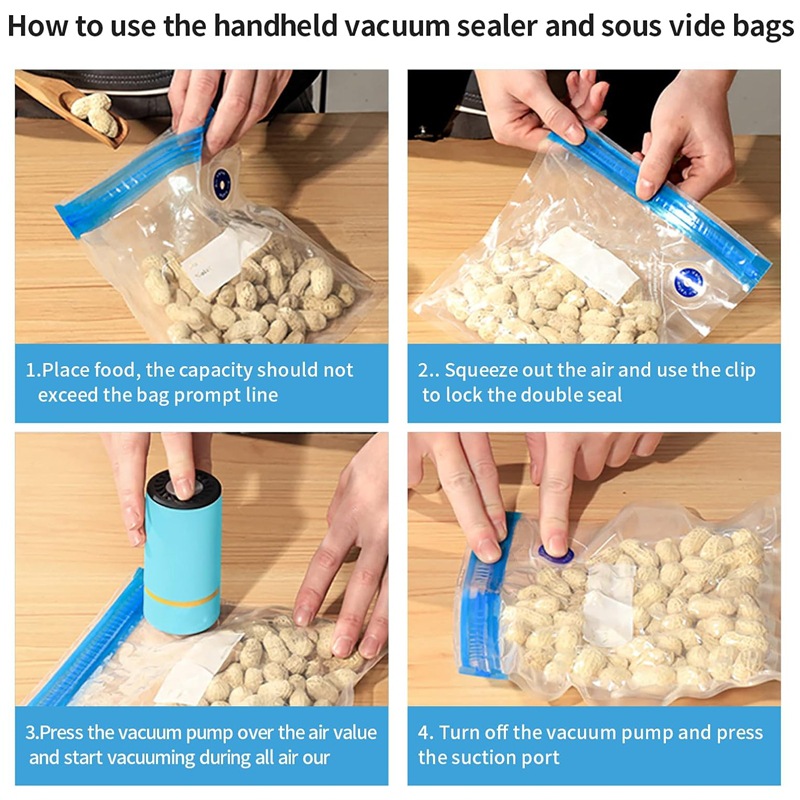 How to use the handheld vacuum sealer and sous vide bags

1.Place food, the capacity should not exceed the bag prompt line

2.. Squeeze out the air and use the clip to lock the double seal

3.Press the vacuum pump over the air value and start vacuuming during all air our

4. Turn off the vacuum pump and press the suction port