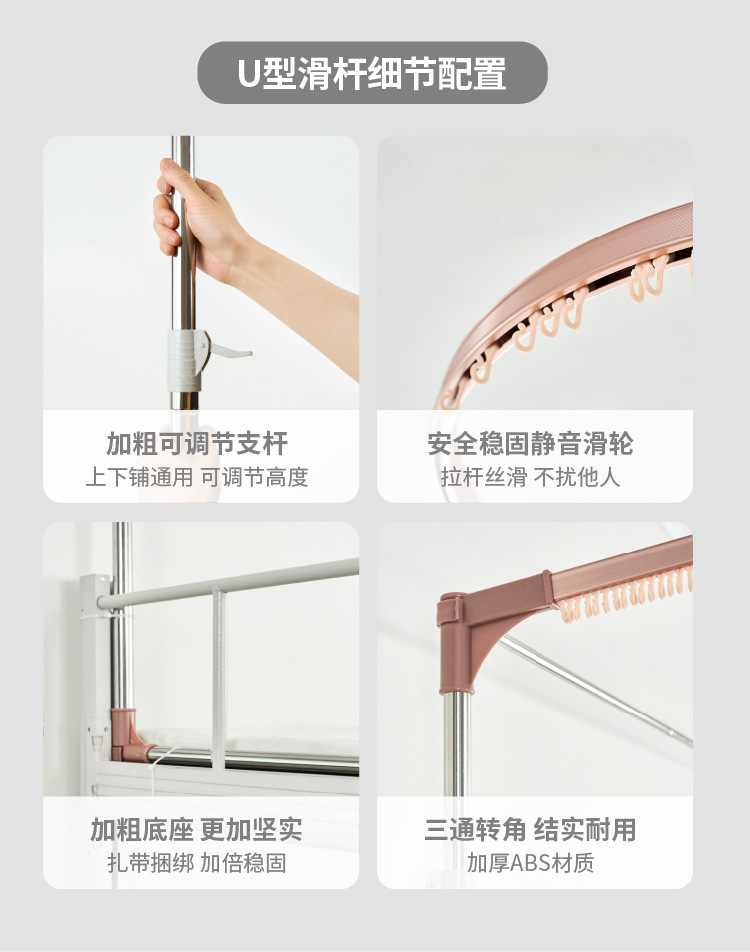 U型滑杆细节配置

加粗可调节支杆
上下铺通用 可调节高度

安全稳固静音滑轮
拉杆丝滑 不扰他人

加粗底座 更加坚实
扎带捆绑 加倍稳固

三通转角 结实耐用
加厚ABS材质