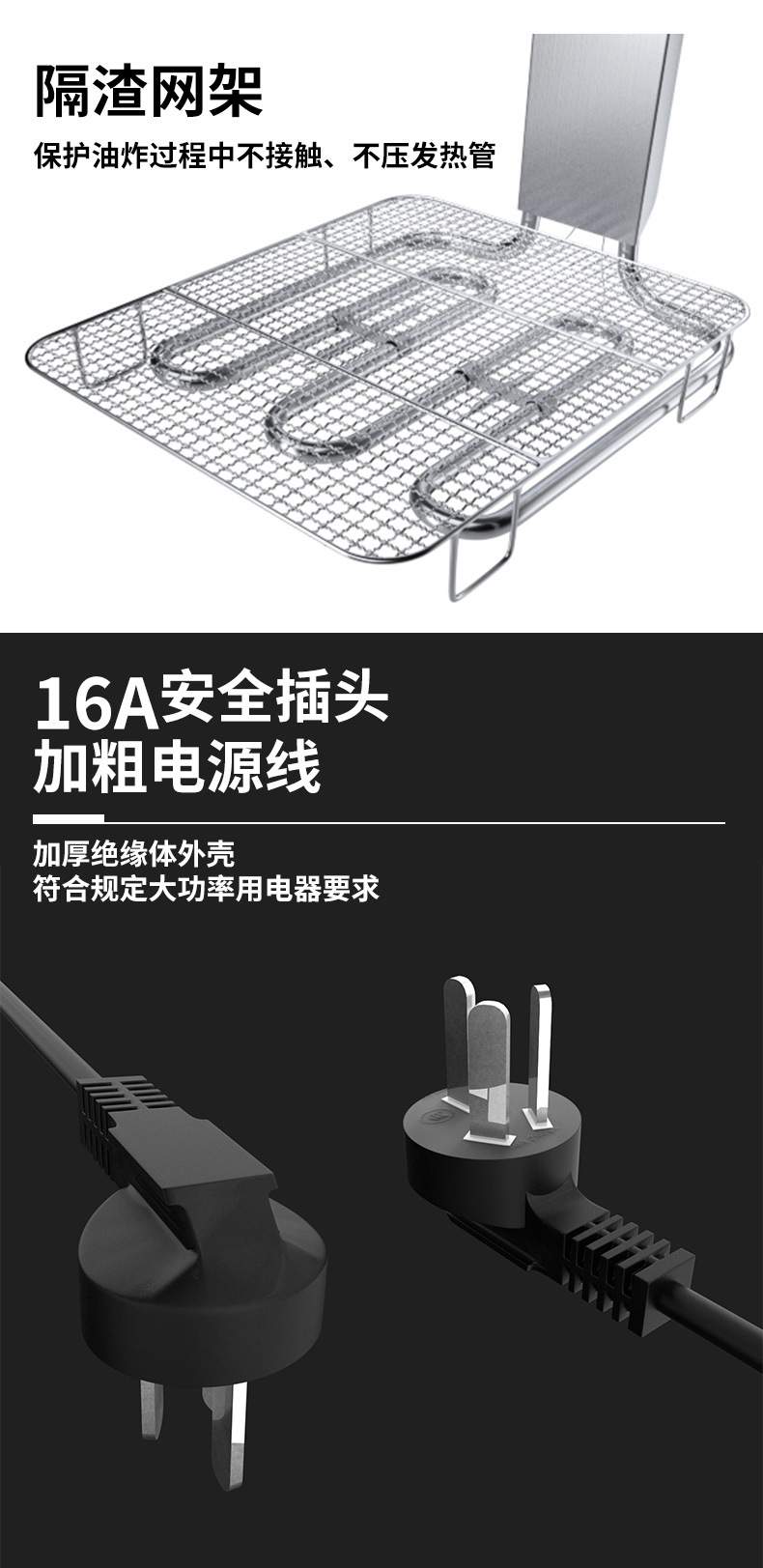 隔渣网架

保护油炸过程中不接触、不压发热管

16A安全插头
加粗电源线

加厚绝缘体外壳
符合规定大功率用电器要求