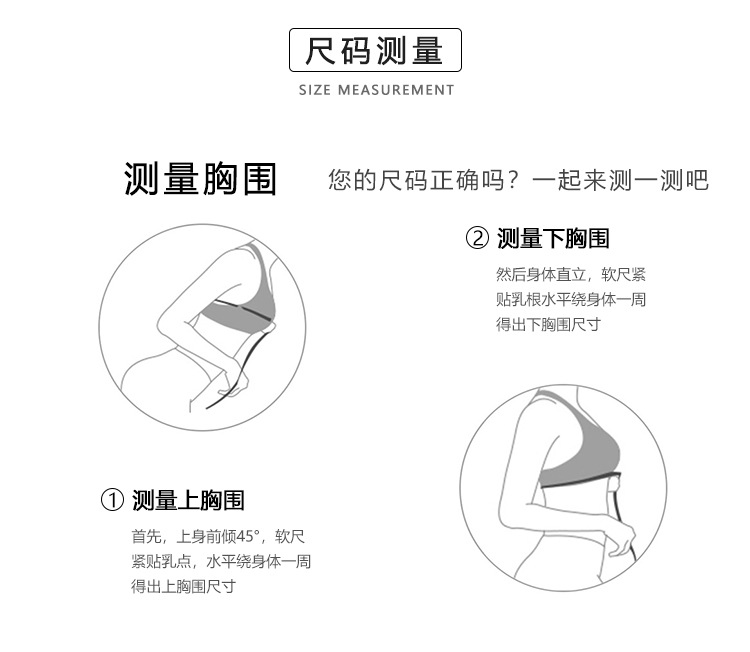 尺码测量

SIZE MEASUREMENT

测量胸围

您的尺码正确吗？一起来测一测吧

② 测量下胸围

然后身体直立，软尺紧贴乳根水平绕身体一周得出下胸围尺寸

① 测量上胸围

首先，上身前倾45°，软尺紧贴乳点，水平绕身体一周得出上胸围尺寸