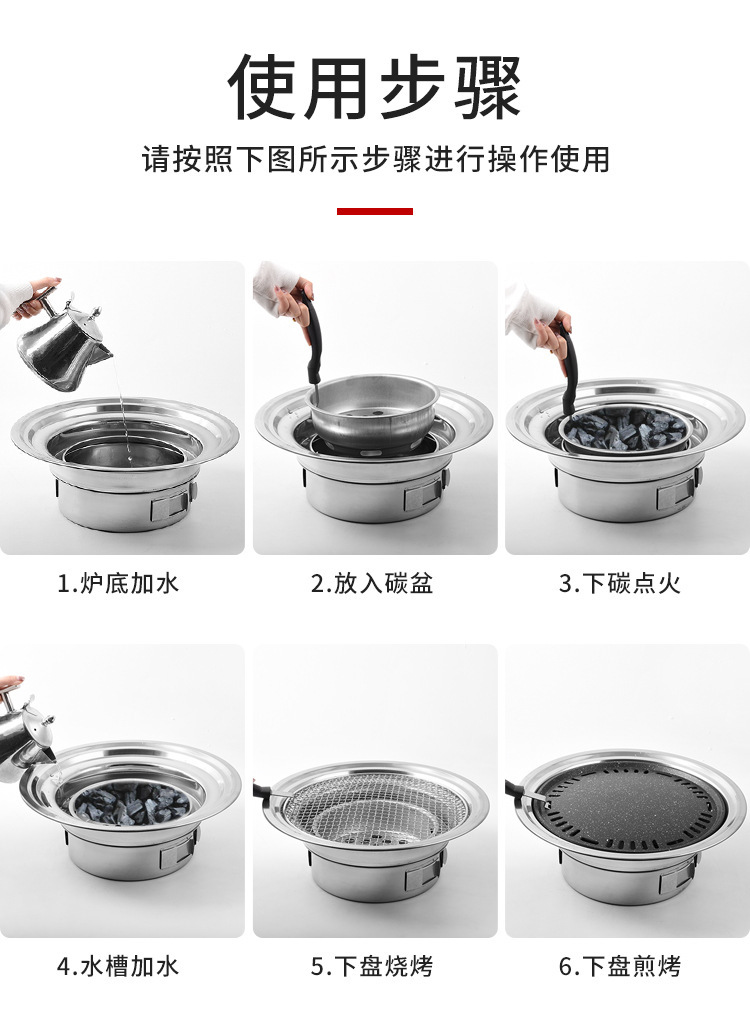 使用步骤

请按照下图所示步骤进行操作使用

1.炉底加水

2.放入碳盆

3.下碳点火

4.水槽加水

5.下盘烧烤

6.下盘煎烤