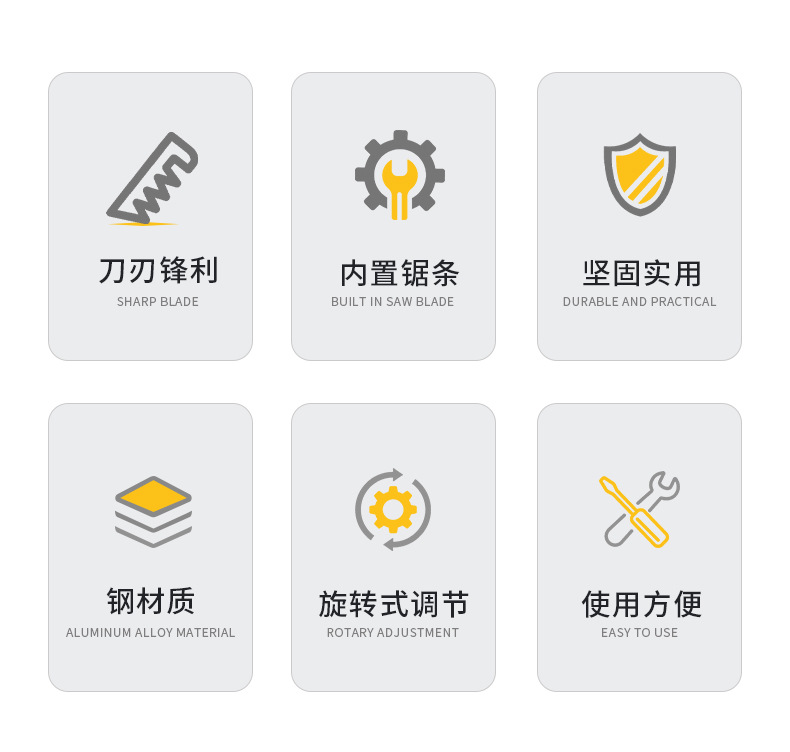 刀刃锋利
SHARP BLADE

内置锯条
BUILT IN SAW BLADE

坚固实用
DURABLE AND PRACTICAL

钢材质
ALUMINUM ALLOY MATERIAL

旋转式调节
ROTARY ADJUSTMENT

使用方便
EASY TO USE