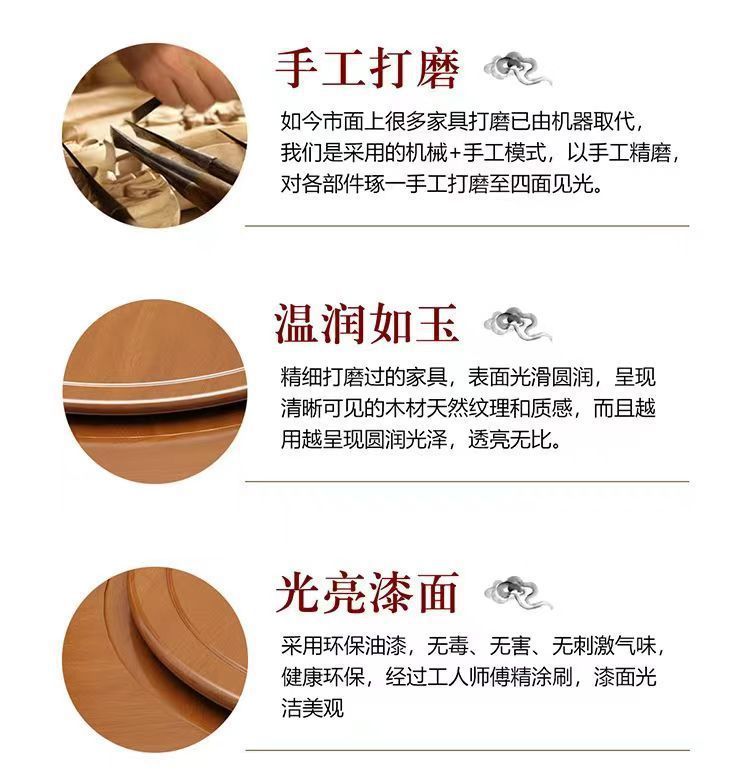 手工打磨

如今市面上很多家具打磨已由机器取代，我们是采用的机械+手工模式，以手工精磨，对各部件琢一手工打磨至四面见光。

温润如玉

精细打磨过的家具，表面光滑圆润，呈现清晰可见的木材天然纹理和质感，而且越用越呈现圆润光泽，透亮无比。

光亮漆面

采用环保油漆，无毒、无害、无刺激气味，健康环保，经过工人师傅精涂刷，漆面光洁美观