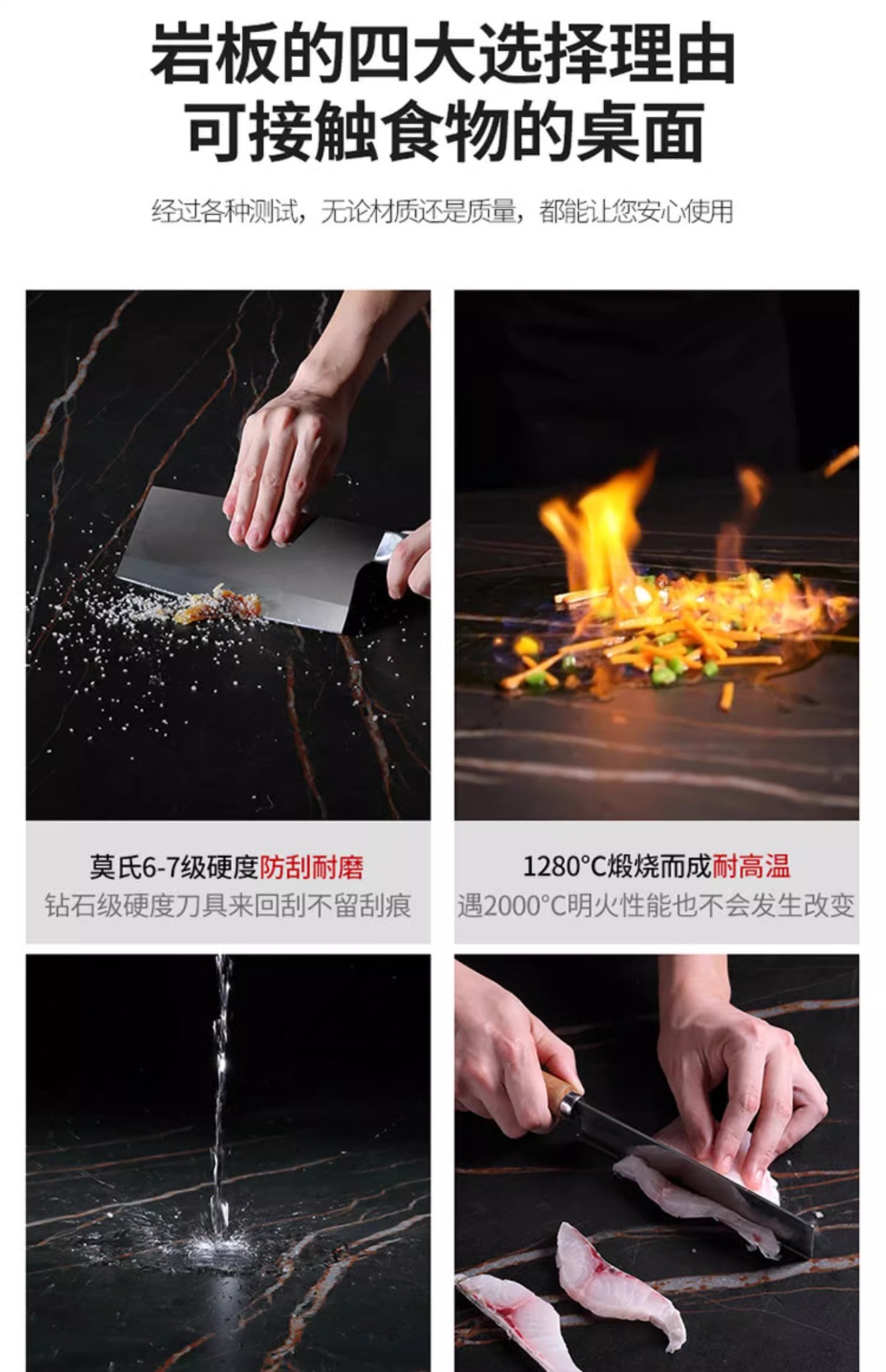 岩板的四大选择理由
可接触食物的桌面

经过各种测试，无论材质还是质量，都能让您安心使用

莫氏6-7级硬度防刮耐磨
钻石级硬度刀具来回刮不留刮痕

1280°C煅烧而成耐高温
遇2000°C明火性能也不会发生改变