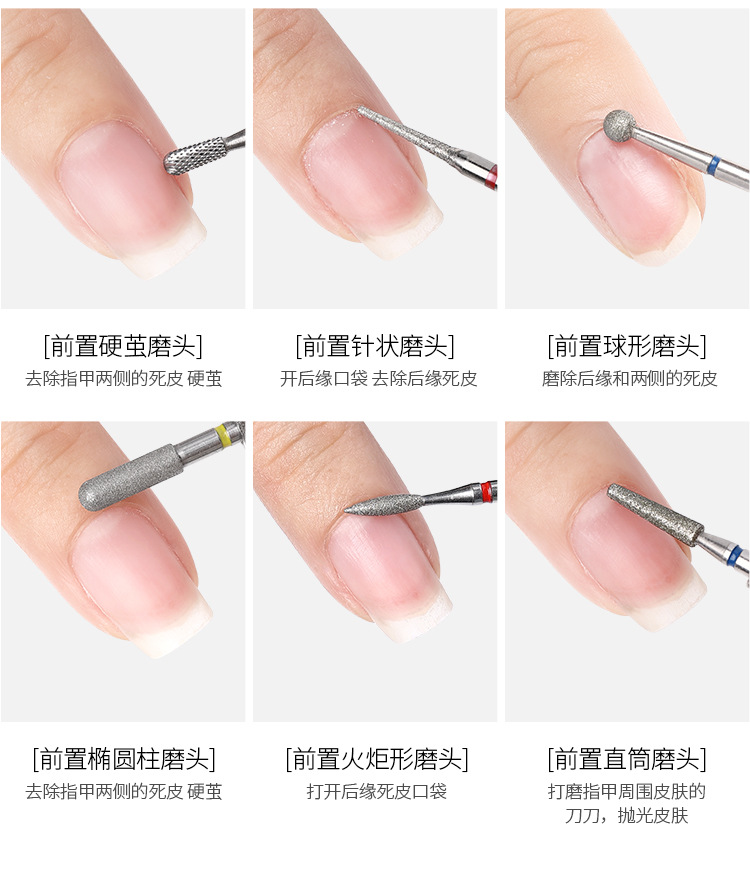 [前置硬茧磨头]
去除指甲两侧的死皮 硬茧

[前置针状磨头]
开后缘口袋 去除后缘死皮

[前置球形磨头]
磨除后缘和两侧的死皮

[前置椭圆柱磨头]
去除指甲两侧的死皮 硬茧

[前置火炬形磨头]
打开后缘死皮口袋

[前置直筒磨头]
打磨指甲周围皮肤的刀刀，抛光皮肤