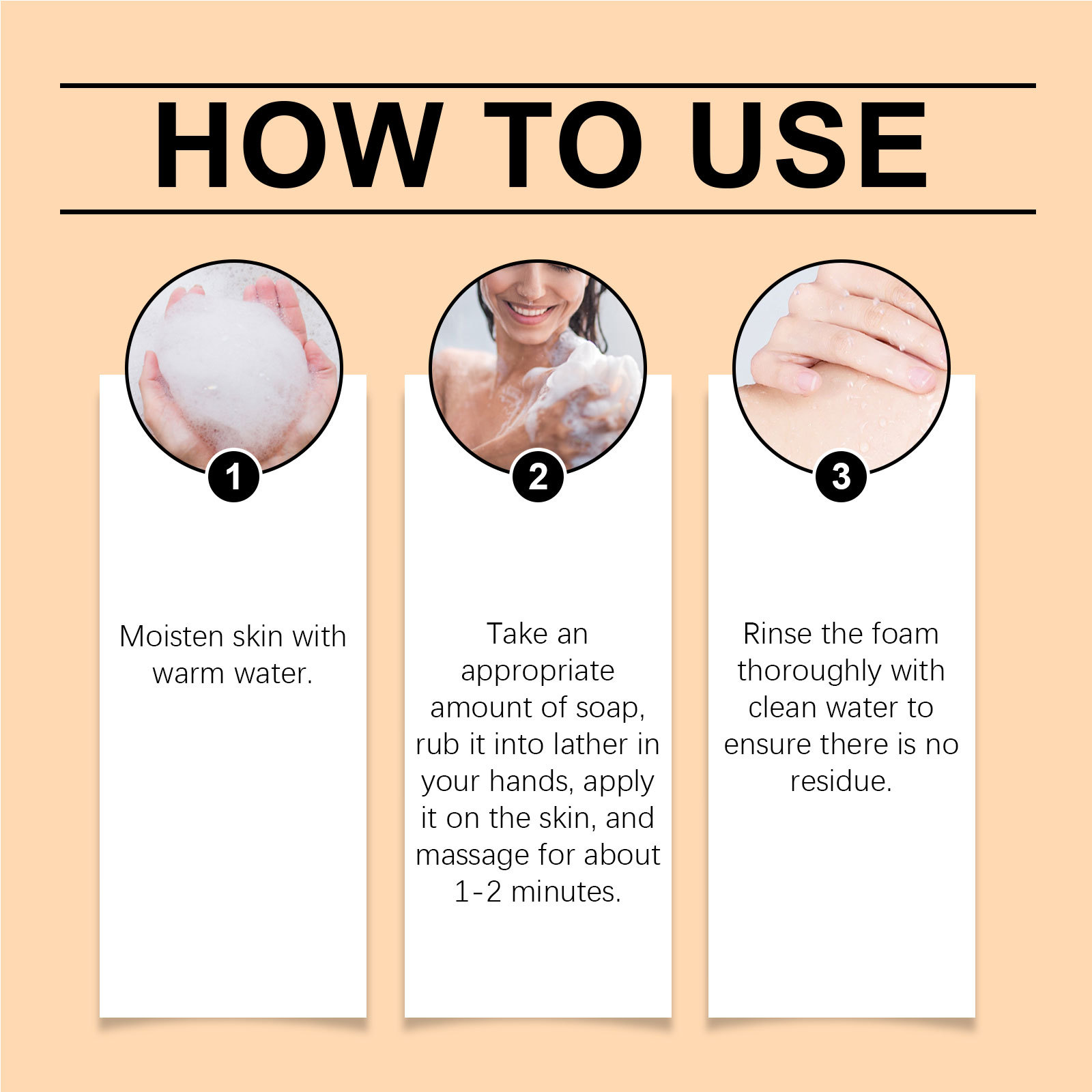 HOW TO USE

1

Moisten skin with warm water.

2

Take an appropriate amount of soap, rub it into lather in your hands, apply it on the skin, and massage for about 1-2 minutes.

3

Rinse the foam thoroughly with clean water to ensure there is no residue.