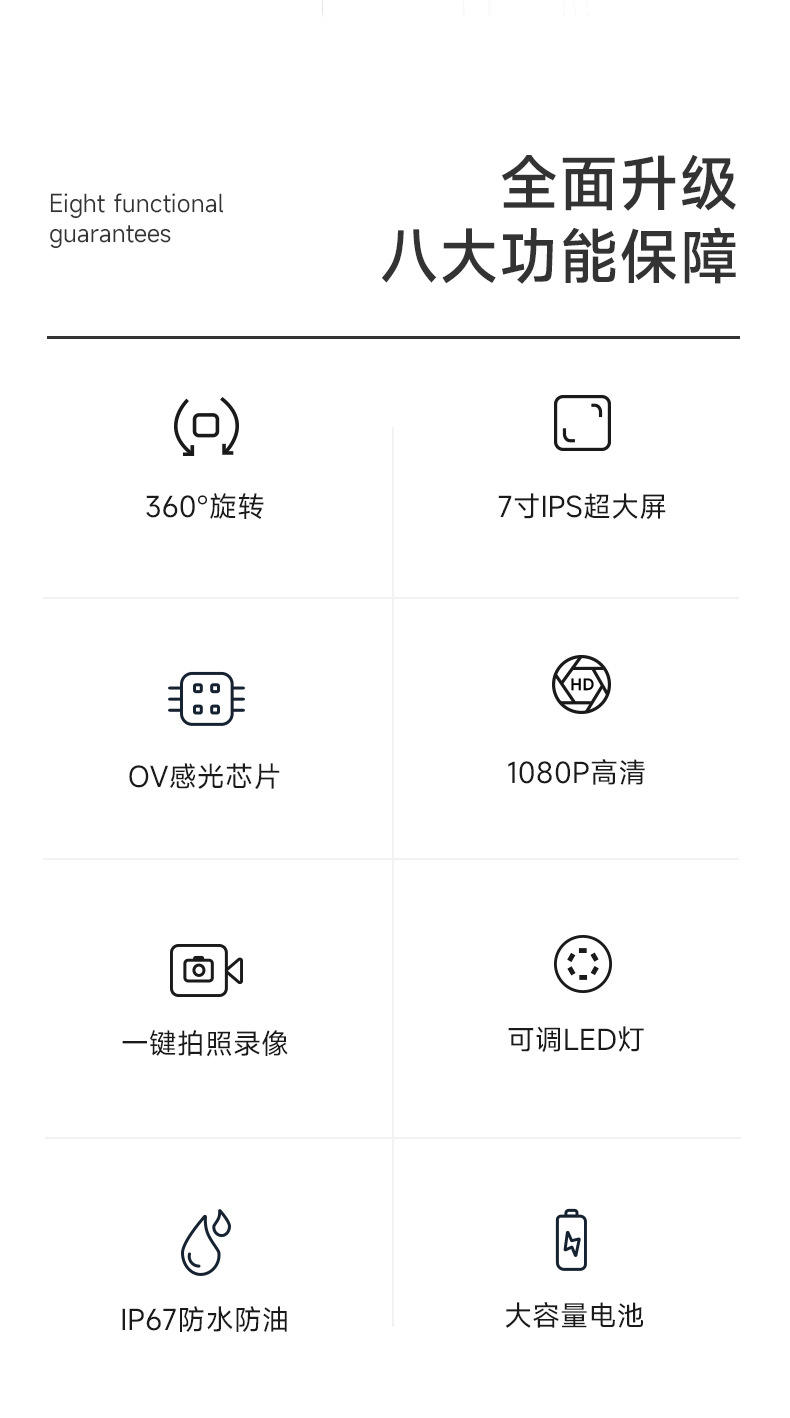 Eight functional guarantees

全面升级
八大功能保障

360°旋转

7寸IPS超大屏

OV感光芯片

HD

1080P高清

一键拍照录像

可调LED灯

IP67防水防油

大容量电池