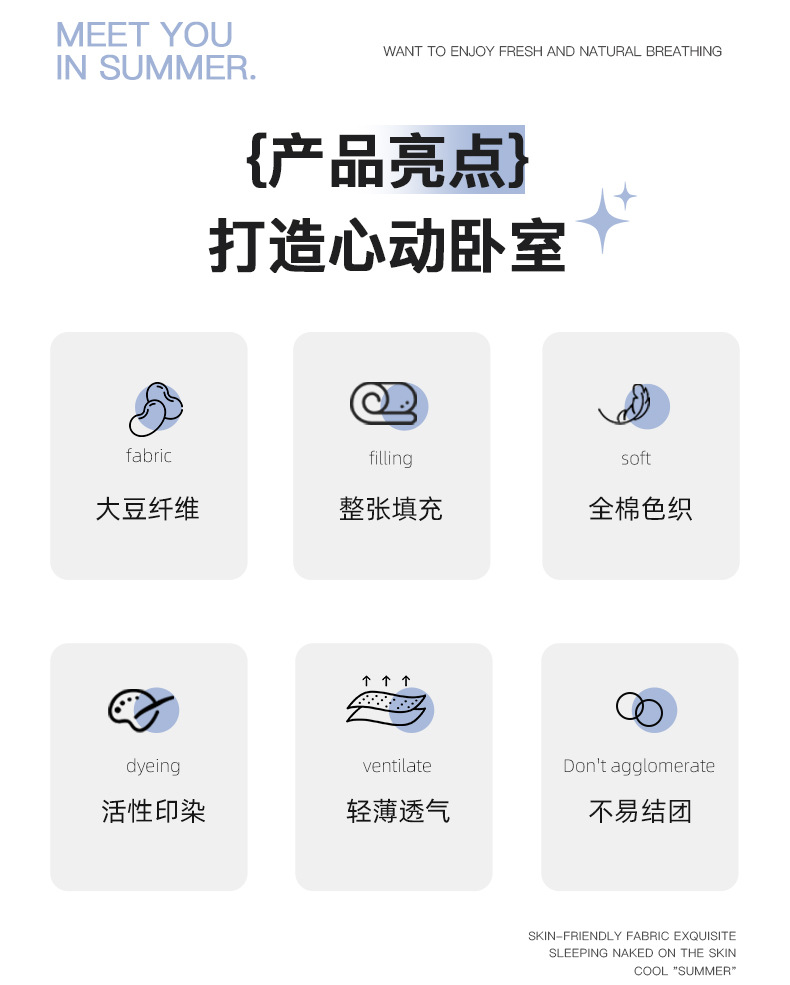 MEET YOU
IN SUMMER.

WANT TO ENJOY FRESH AND NATURAL BREATHING

{产品亮点}
打造心动卧室

fabric
大豆纤维

filling
整张填充

soft
全棉色织

dyeing
活性印染

ventilate
轻薄透气

Don't agglomerate
不易结团

SKIN-FRIENDLY FABRIC EXQUISITE
SLEEPING NAKED ON THE SKIN
COOL "SUMMER"