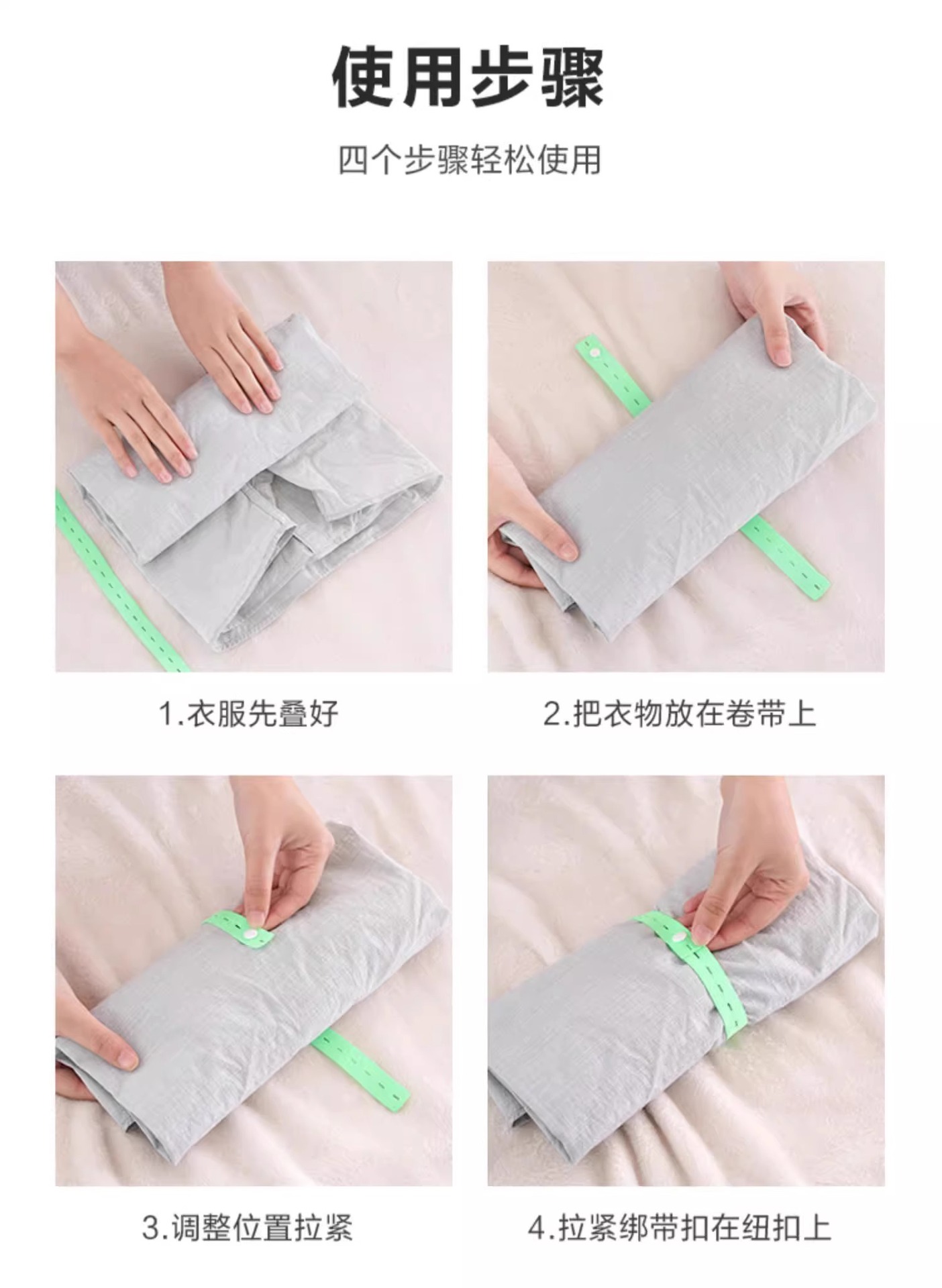 使用步骤

四个步骤轻松使用

1.衣服先叠好

2.把衣物放在卷带上

3.调整位置拉紧

4.拉紧绑带扣在纽扣上