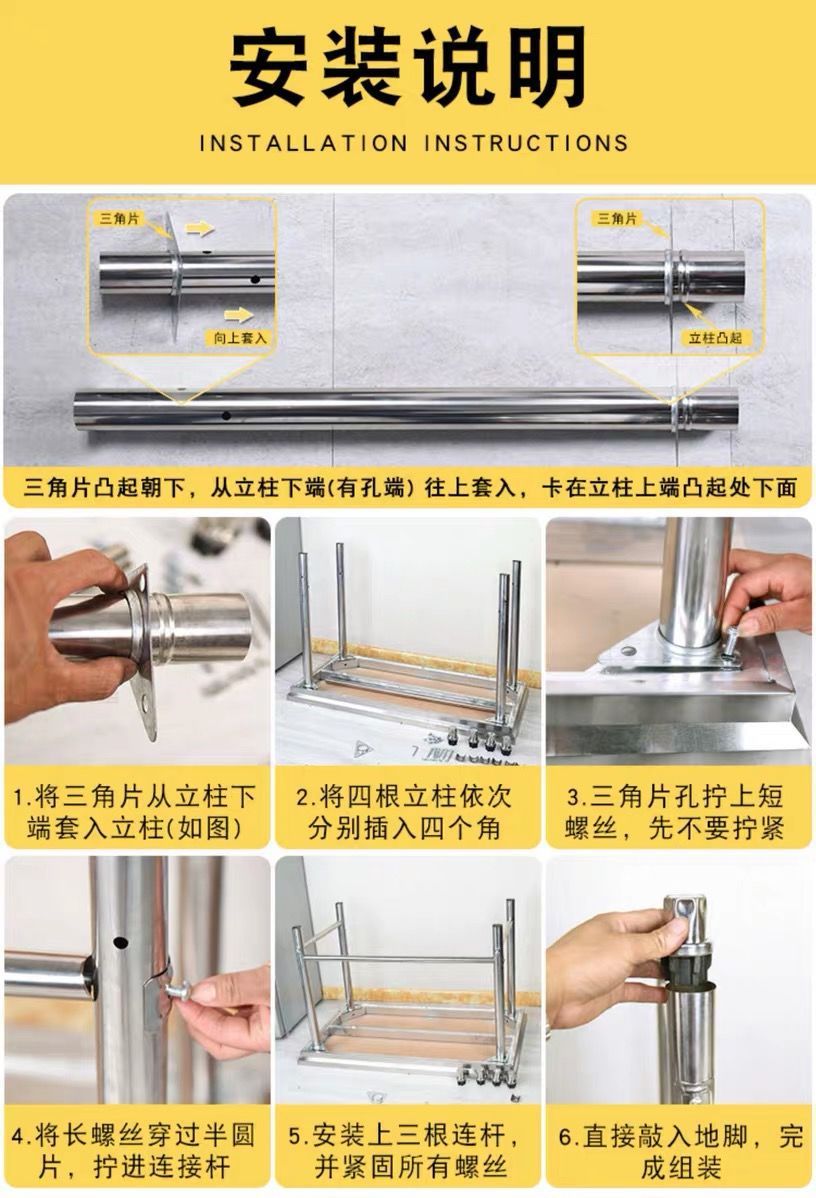 安装说明

INSTALLATION INSTRUCTIONS

三角片

向上套入

三角片

立柱凸起

三角片凸起朝下，从立柱下端(有孔端) 往上套入，卡在立柱上端凸起处下面

1.将三角片从立柱下端套入立柱(如图)

2.将四根立柱依次分别插入四个角

3.三角片孔拧上短螺丝，先不要拧紧

4.将长螺丝穿过半圆片，拧进连接杆

5.安装上三根连杆，并紧固所有螺丝

6.直接敲入地脚，完成组装