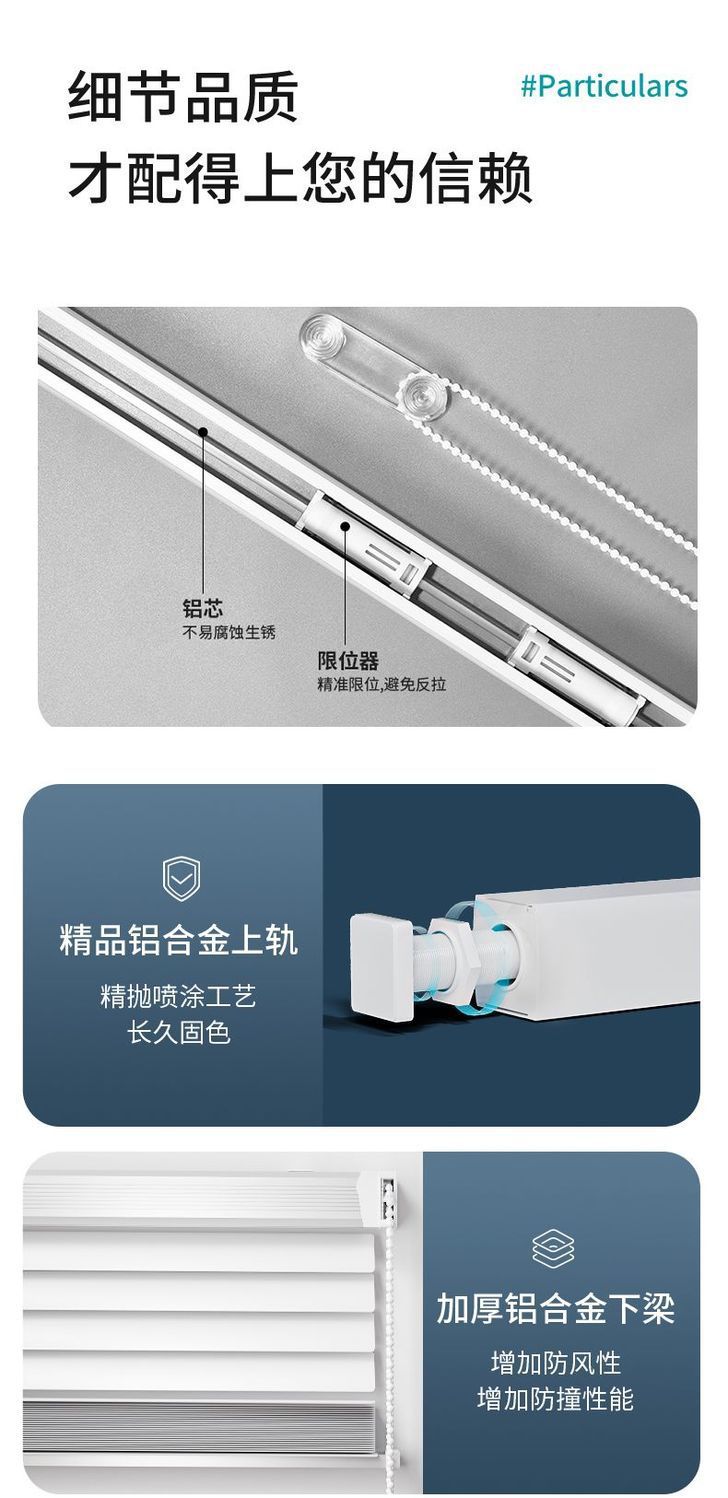 细节品质
才配得上您的信赖

#Particulars

铝芯
不易腐蚀生锈

限位器
精准限位,避免反拉

精品铝合金上轨
精抛喷涂工艺
长久固色

加厚铝合金下梁
增加防风性
增加防撞性能