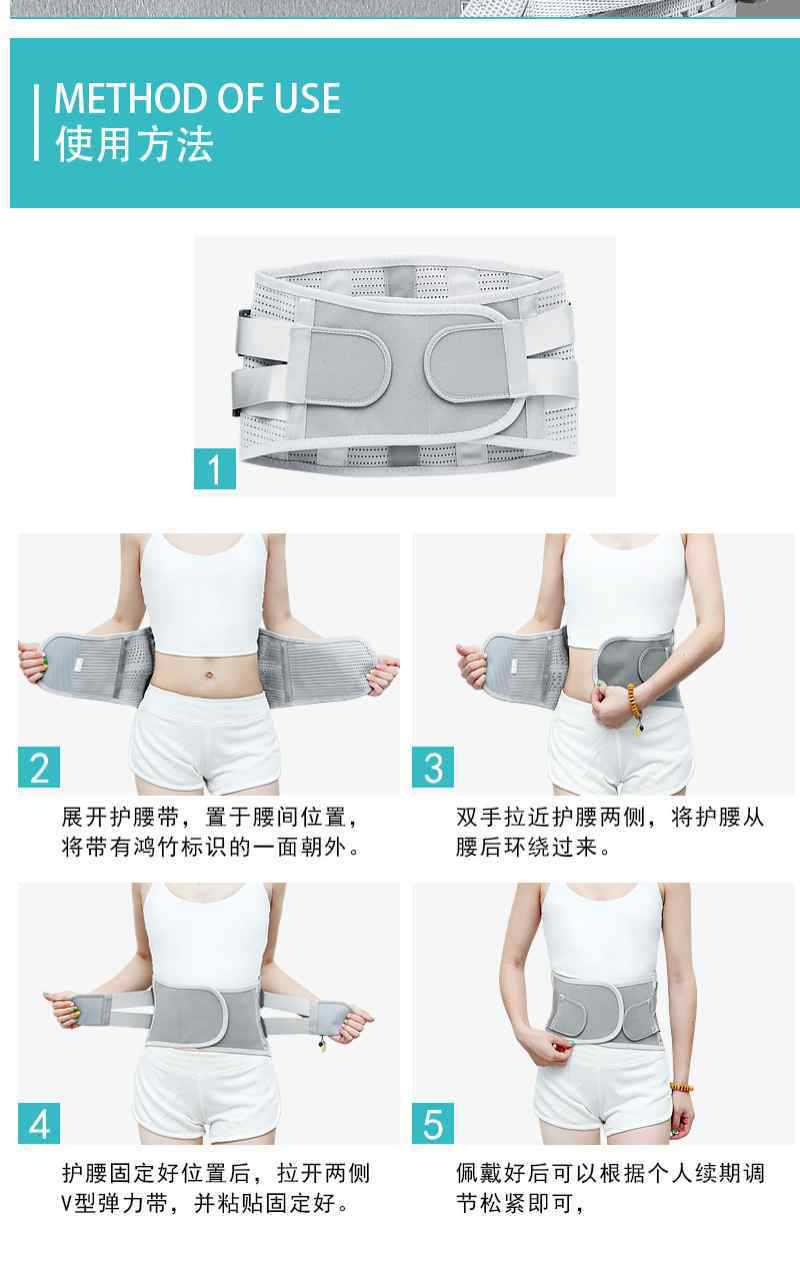 METHOD OF USE
使用方法

1

2

展开护腰带，置于腰间位置，将带有鸿竹标识的一面朝外。

3

双手拉近护腰两侧，将护腰从腰后环绕过来。

4

护腰固定好位置后，拉开两侧V型弹力带，并粘贴固定好。

5

佩戴好后可以根据个人续期调节松紧即可，