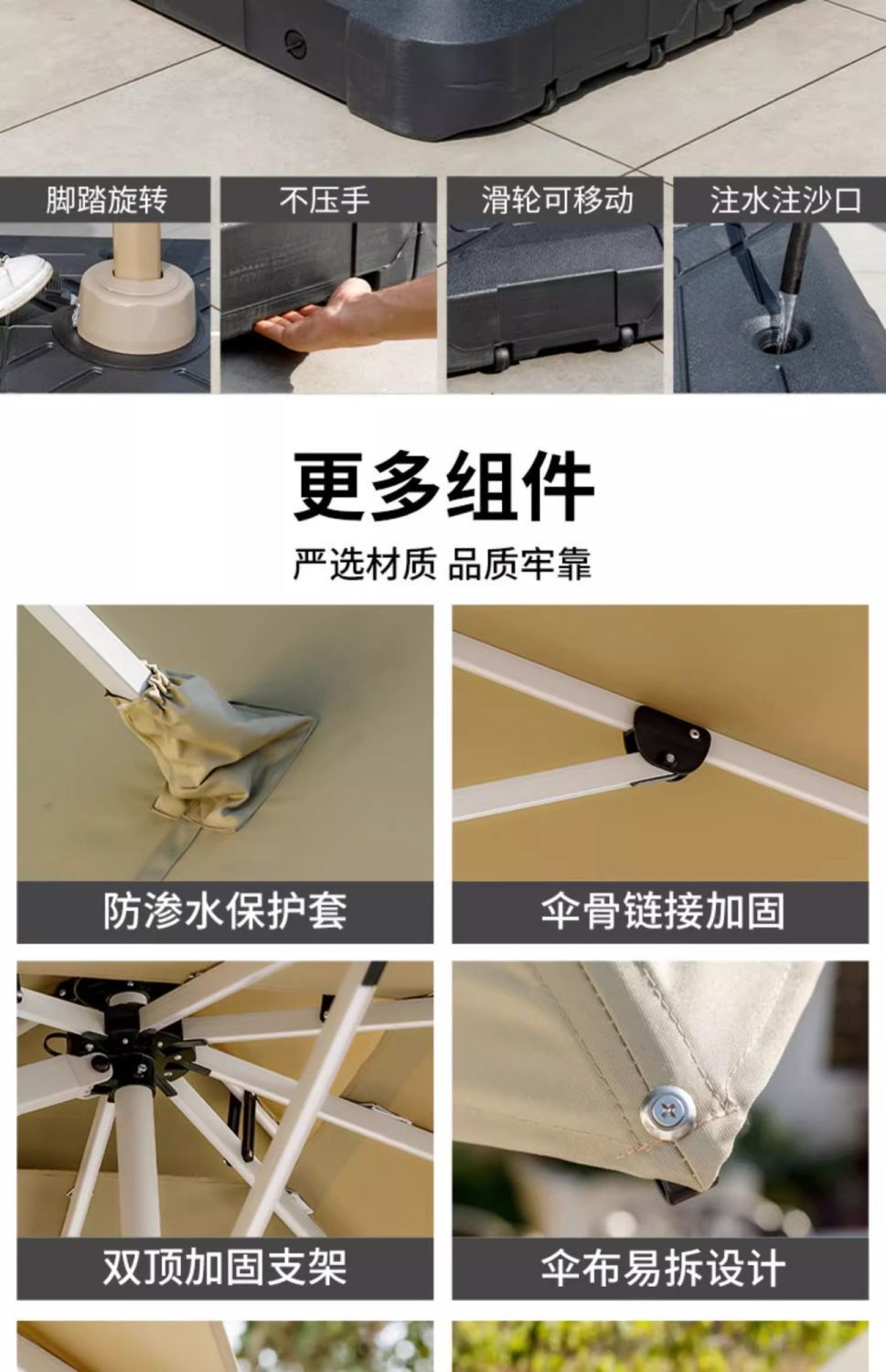 脚踏旋转

不压手

滑轮可移动

注水注沙口

更多组件

严选材质 品质牢靠

防渗水保护套

伞骨链接加固

双顶加固支架

伞布易拆设计