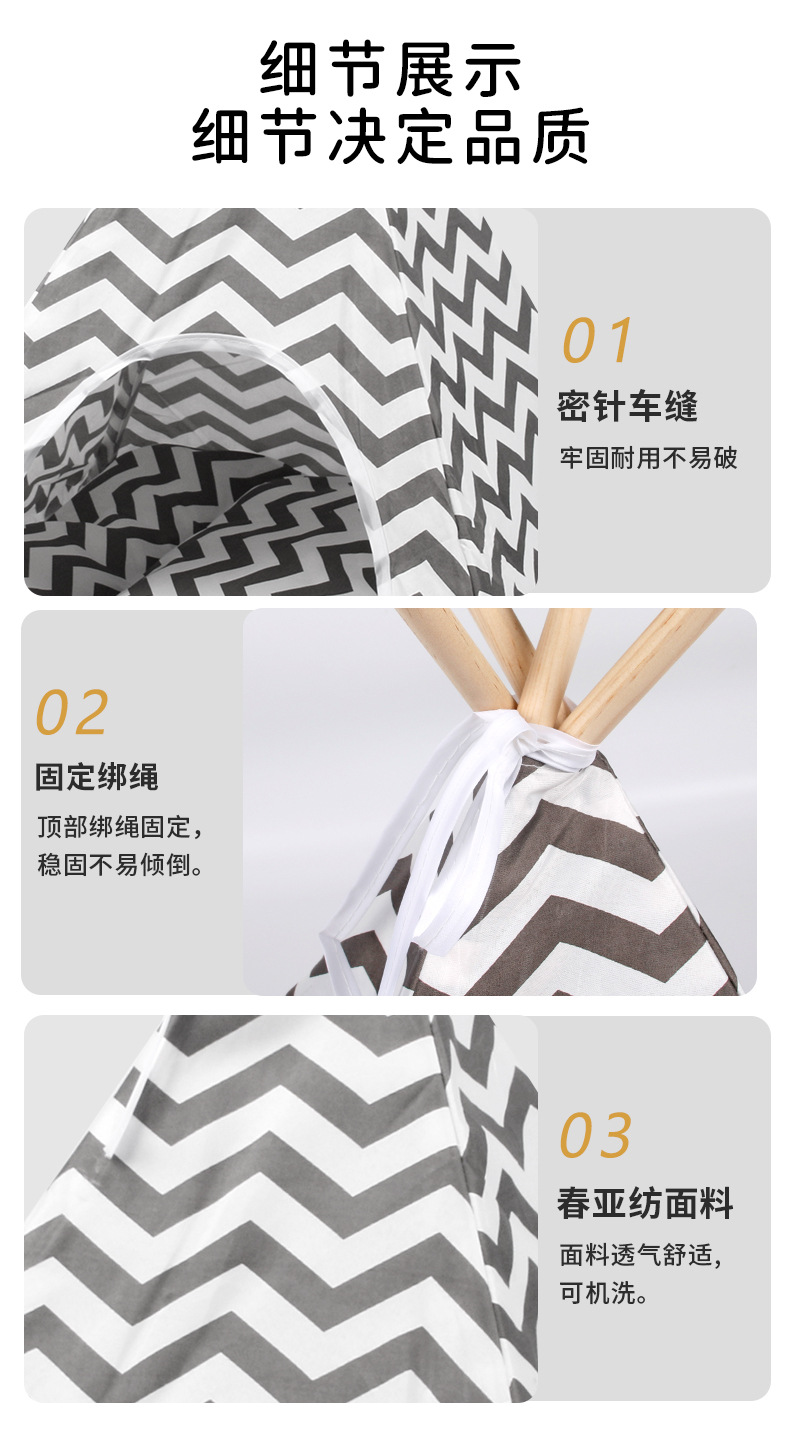 细节展示
细节决定品质

01
密针车缝
牢固耐用不易破

02
固定绑绳
顶部绑绳固定，稳固不易倾倒。

03
春亚纺面料
面料透气舒适，可机洗。