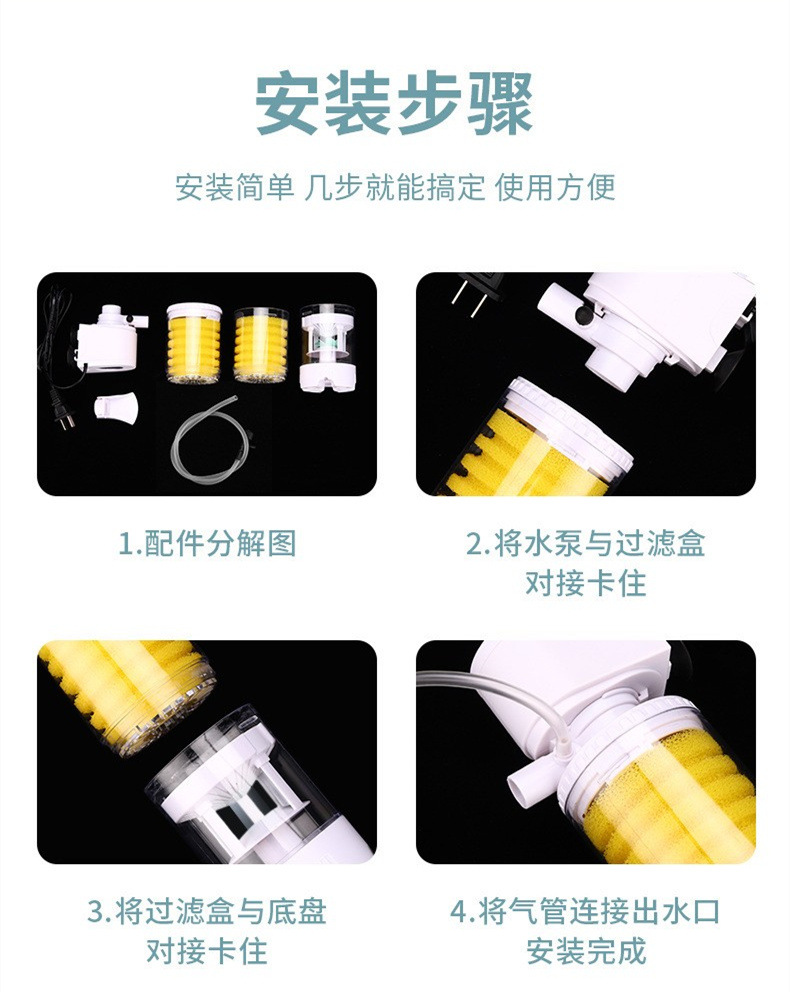 安装步骤

安装简单 几步就能搞定 使用方便

1.配件分解图

2.将水泵与过滤盒对接卡住

3.将过滤盒与底盘对接卡住

4.将气管连接出水口安装完成