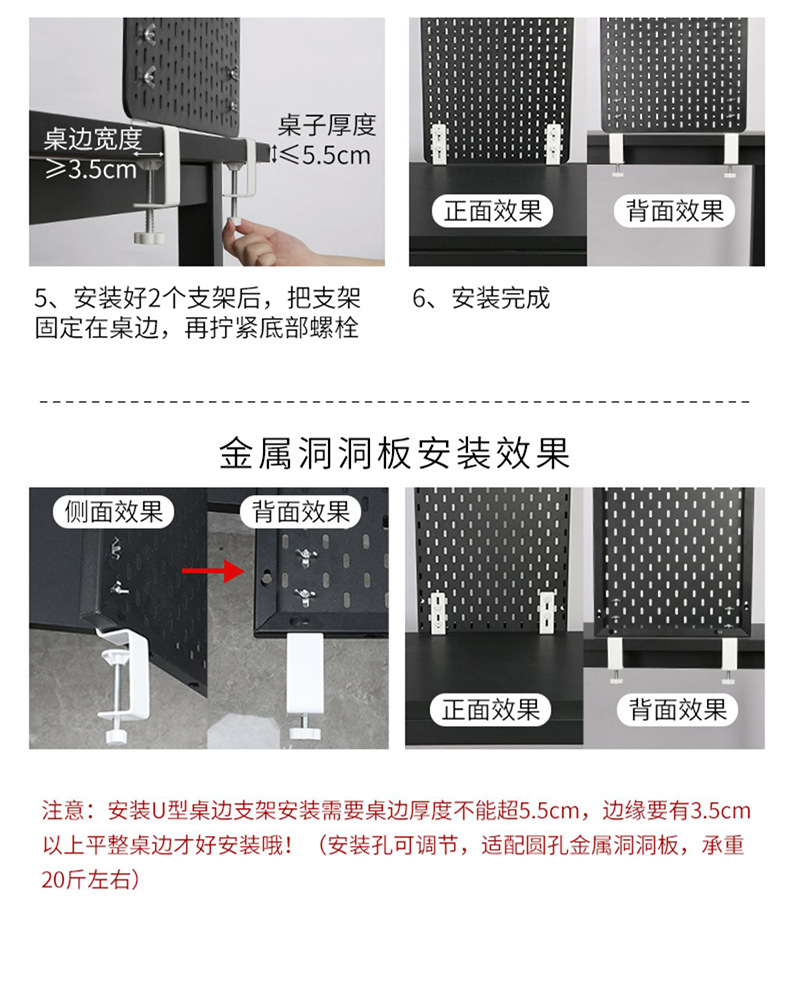 桌边宽度
≥3.5cm

桌子厚度
≤5.5cm

正面效果

背面效果

5、安装好2个支架后，把支架固定在桌边，再拧紧底部螺栓

6、安装完成

金属洞洞板安装效果

侧面效果

背面效果

正面效果

背面效果

注意：安装U型桌边支架安装需要桌边厚度不能超5.5cm，边缘要有3.5cm以上平整桌边才好安装哦！（安装孔可调节，适配圆孔金属洞洞板，承重20斤左右）