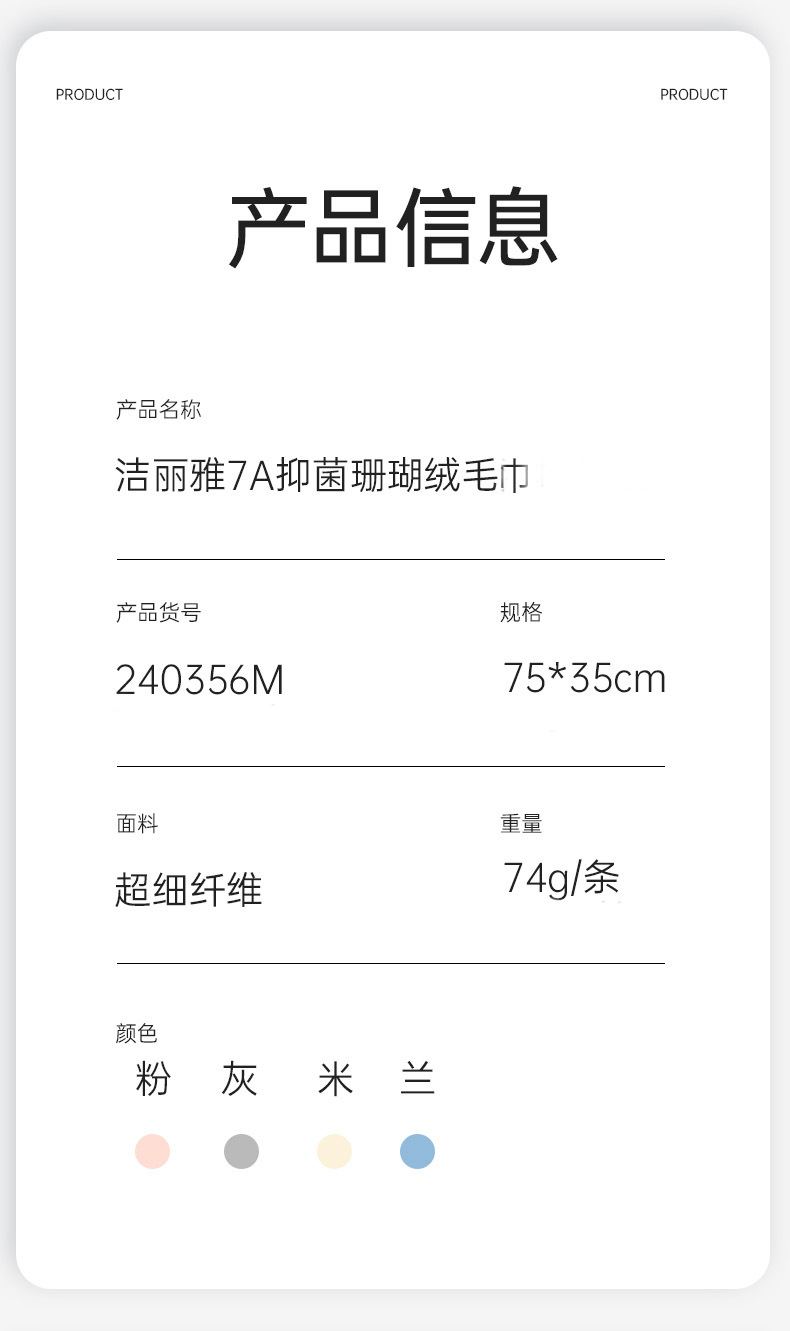 PRODUCT PRODUCT

产品信息

产品名称

洁丽雅7A抑菌珊瑚绒毛巾

产品货号

240356M

规格

75*35cm

面料

超细纤维

重量

74g/条

颜色

粉 灰 米 兰