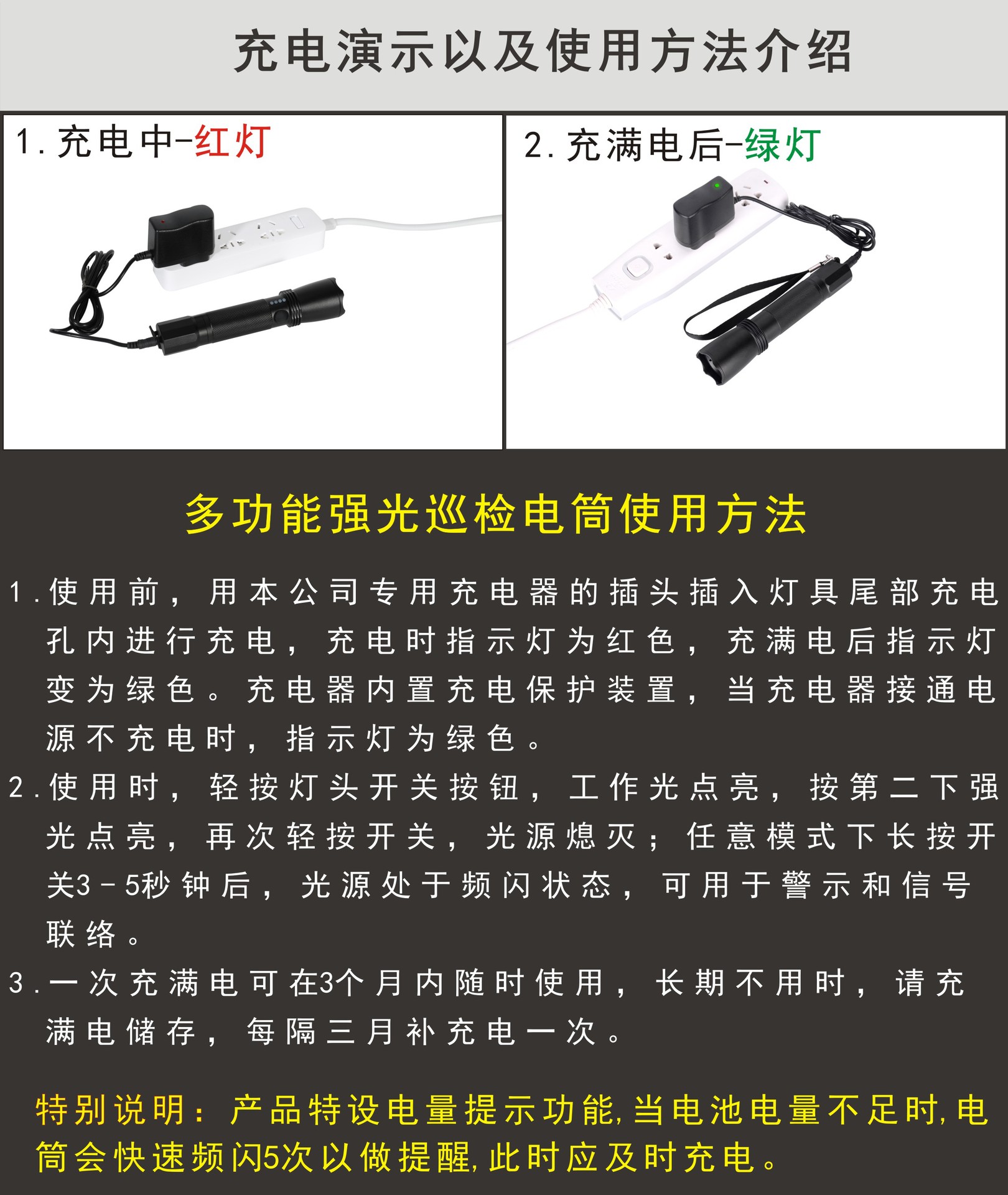 充电演示以及使用方法介绍

1.充电中-红灯

2.充满电后-绿灯

多功能强光巡检电筒使用方法

1.使用前，用本公司专用充电器的插头插入灯具尾部充电孔内进行充电，充电时指示灯为红色，充满电后指示灯变为绿色。充电器内置充电保护装置，当充电器接通电源不充电时，指示灯为绿色。

2.使用时，轻按灯头开关按钮，工作光点亮，按第二下强光点亮，再次轻按开关，光源熄灭；任意模式下长按开关3－5秒钟后，光源处于频闪状态，可用于警示和信号联络。

3.一次充满电可在3个月内随时使用，长期不用时，请充满电储存，每隔三月补充电一次。

特别说明：产品特设电量提示功能,当电池电量不足时,电筒会快速频闪5次以做提醒,此时应及时充电。