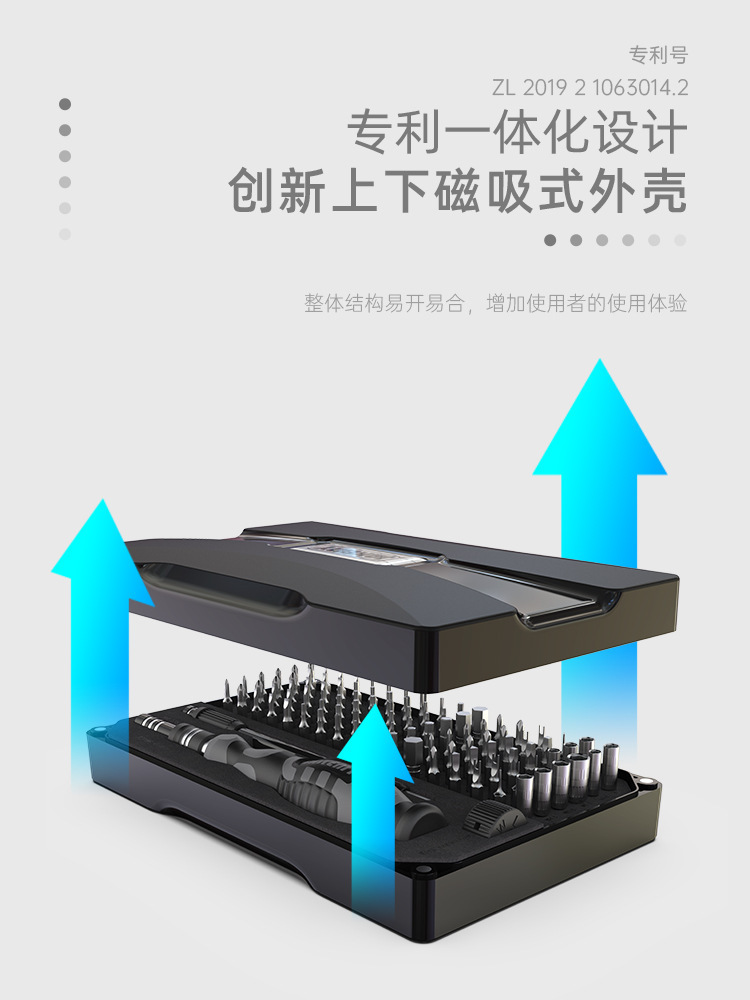 专利号
ZL 2019 2 1063014.2

专利一体化设计
创新上下磁吸式外壳

整体结构易开易合，增加使用者的使用体验