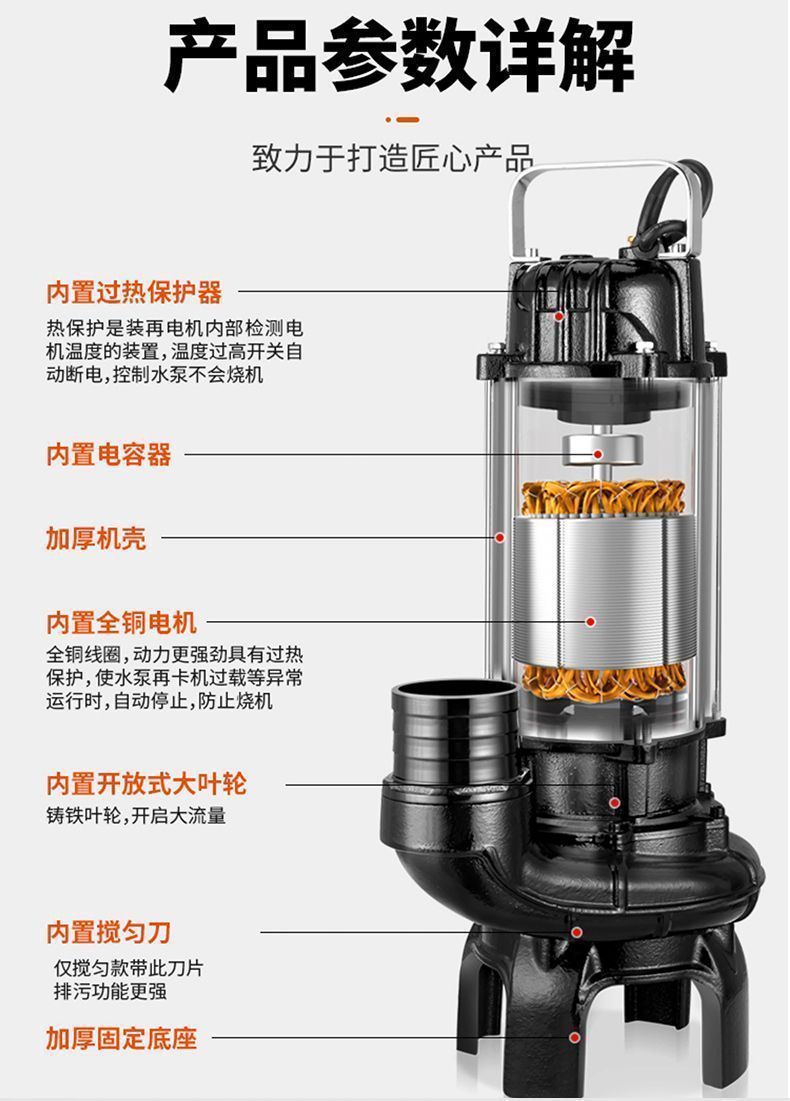 产品参数详解

致力于打造匠心产品

内置过热保护器

热保护是装再电机内部检测电机温度的装置，温度过高开关自动断电，控制水泵不会烧机

内置电容器

加厚机壳

内置全铜电机

全铜线圈，动力更强劲具有过热保护，使水泵再卡机过载等异常运行时，自动停止，防止烧机

内置开放式大叶轮

铸铁叶轮，开启大流量

内置搅匀刀

仅搅匀款带此刀片
排污功能更强

加厚固定底座