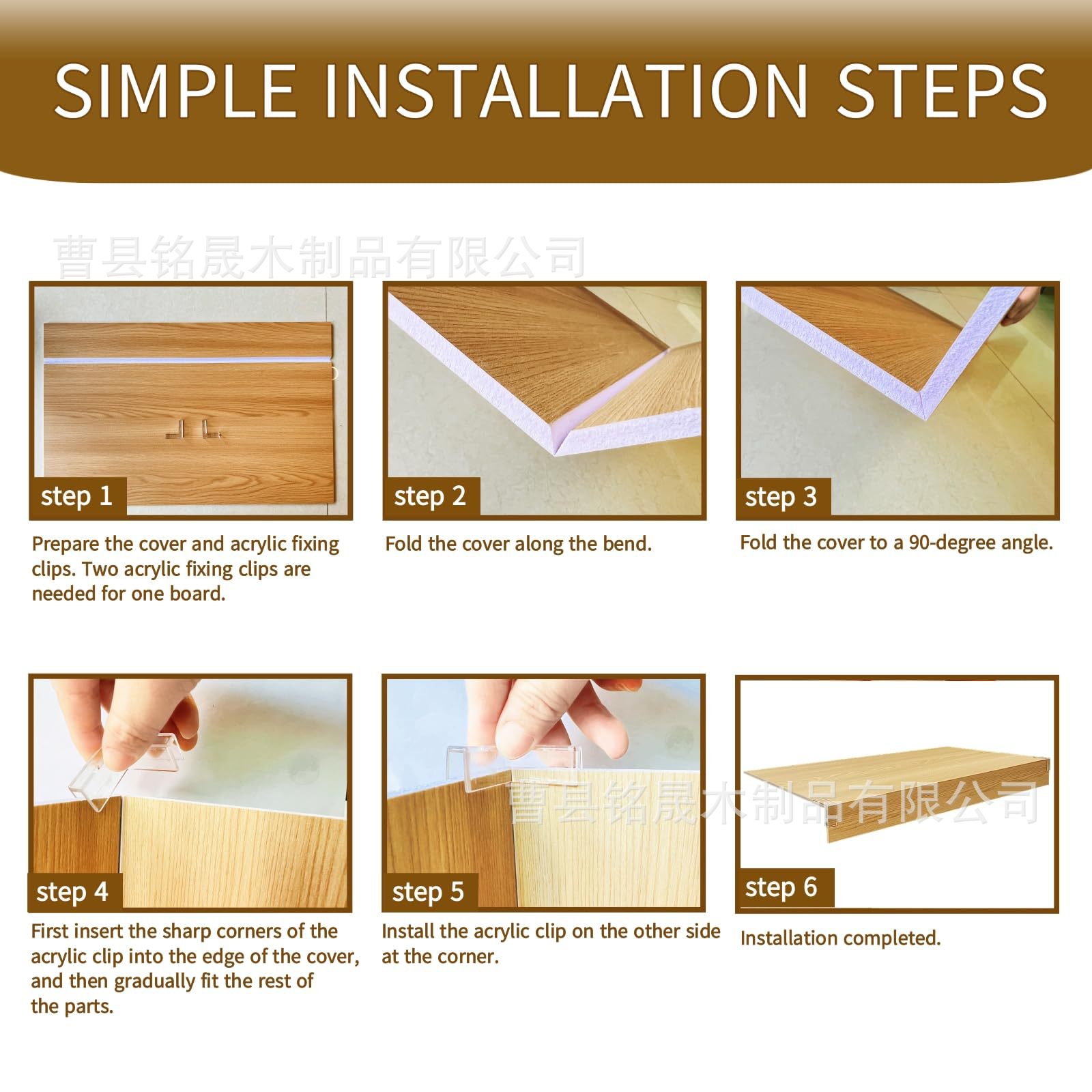 SIMPLE INSTALLATION STEPS

曹县铭晟木制品有限公司

step 1

Prepare the cover and acrylic fixing clips. Two acrylic fixing clips are needed for one board.

step 2

Fold the cover along the bend.

step 3

Fold the cover to a 90-degree angle.

step 4

First insert the sharp corners of the acrylic clip into the edge of the cover, and then gradually fit the rest of the parts.

step 5

Install the acrylic clip on the other side at the corner.

曹县铭晟木制品有限公司

step 6

Installation completed.