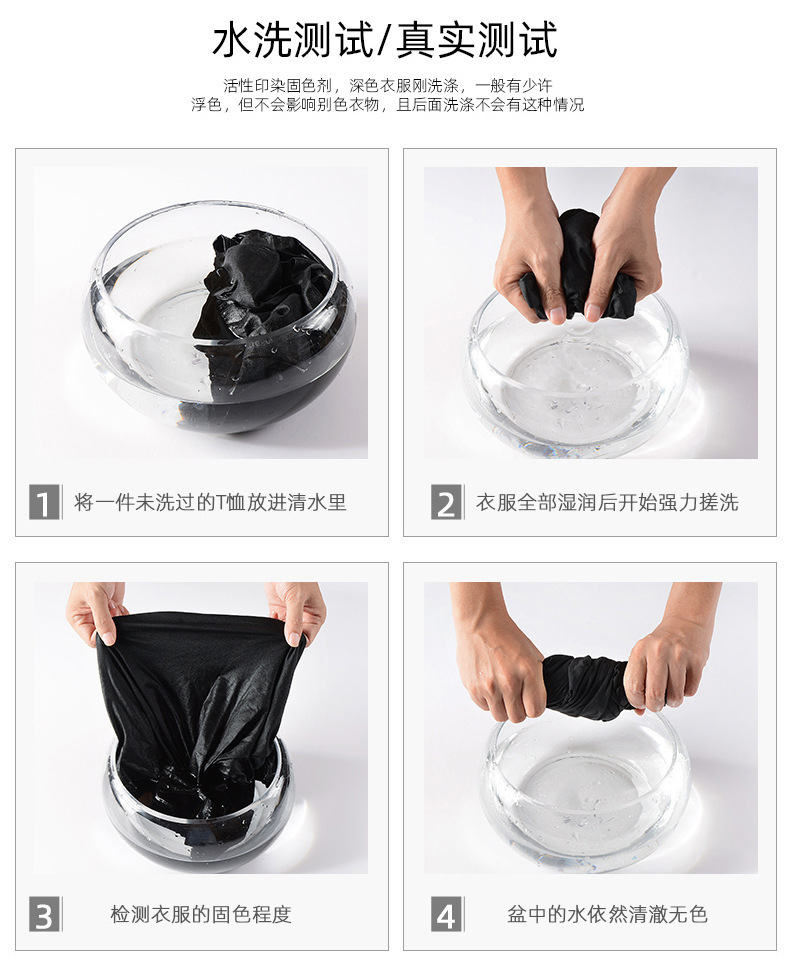 水洗测试/真实测试

活性印染固色剂，深色衣服刚洗涤，一般有少许浮色，但不会影响别色衣物，且后面洗涤不会有这种情况

1 将一件未洗过的T恤放进清水里

2 衣服全部湿润后开始强力搓洗

3 检测衣服的固色程度

4 盆中的水依然清澈无色