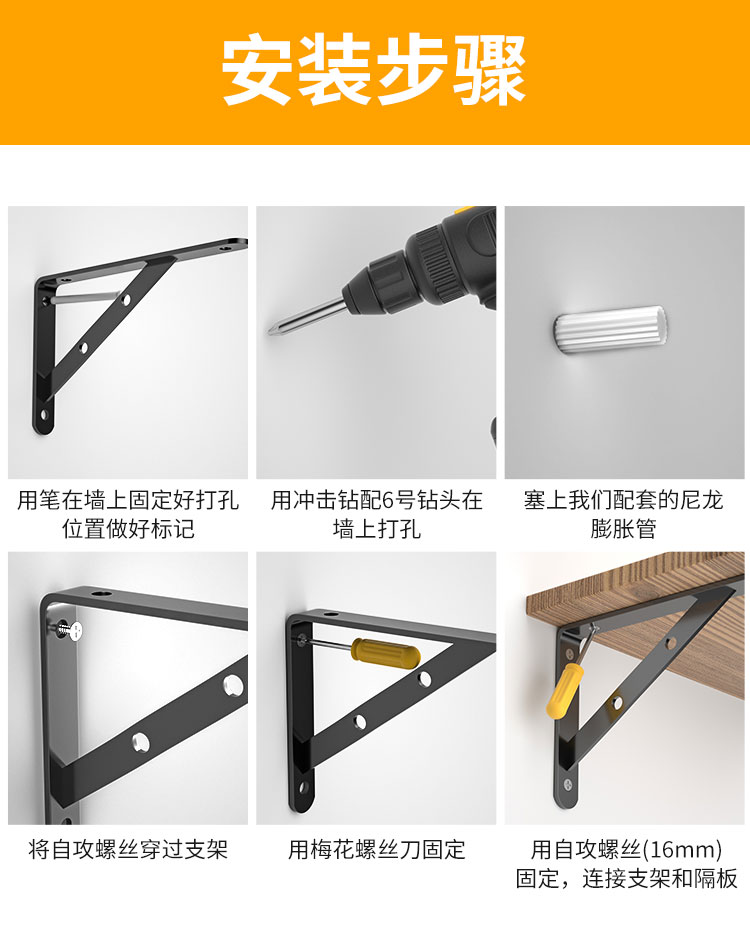 安装步骤

用笔在墙上固定好打孔位置做好标记

用冲击钻配6号钻头在墙上打孔

塞上我们配套的尼龙膨胀管

将自攻螺丝穿过支架

用梅花螺丝刀固定

用自攻螺丝(16mm)固定，连接支架和隔板